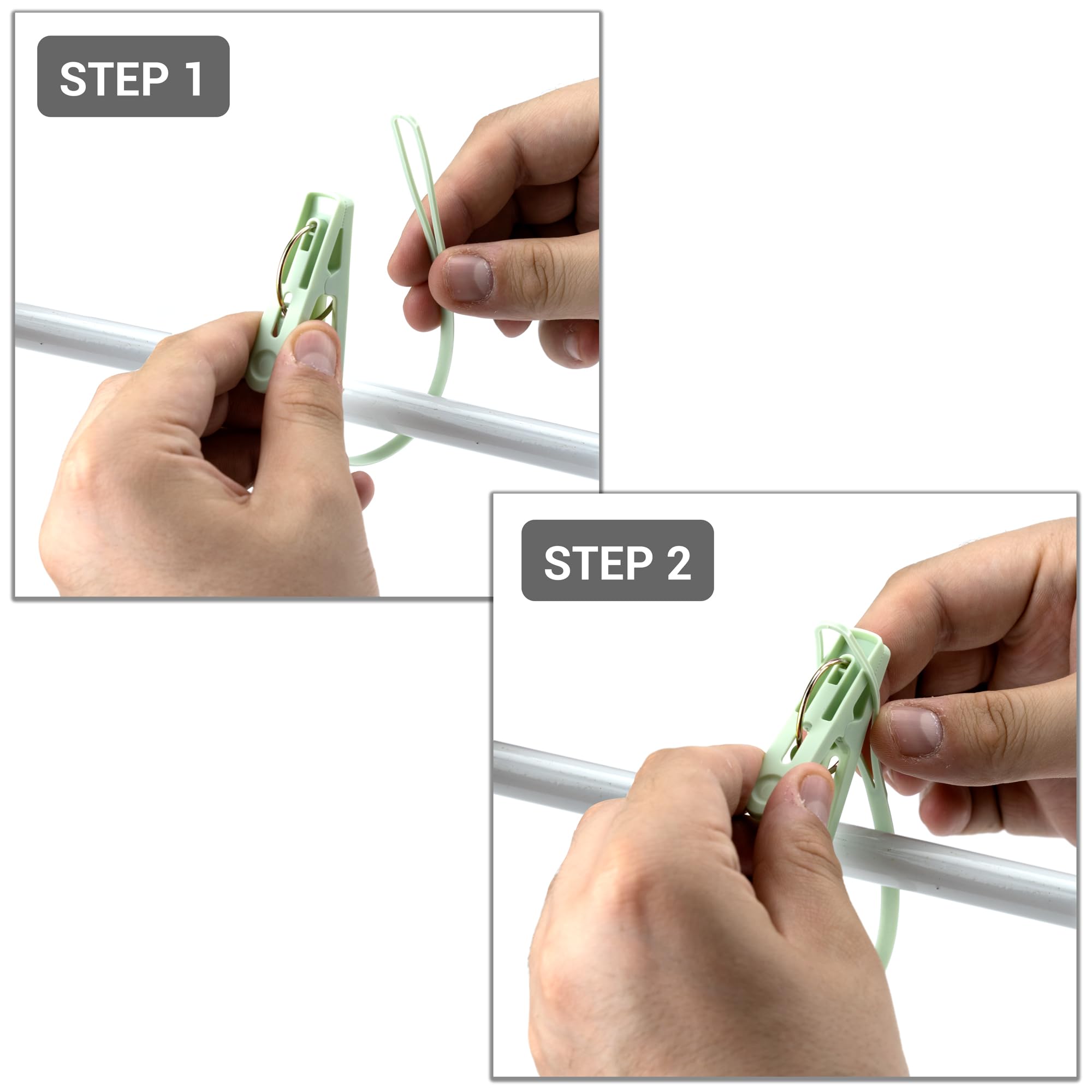 STEP 1

STEP 2