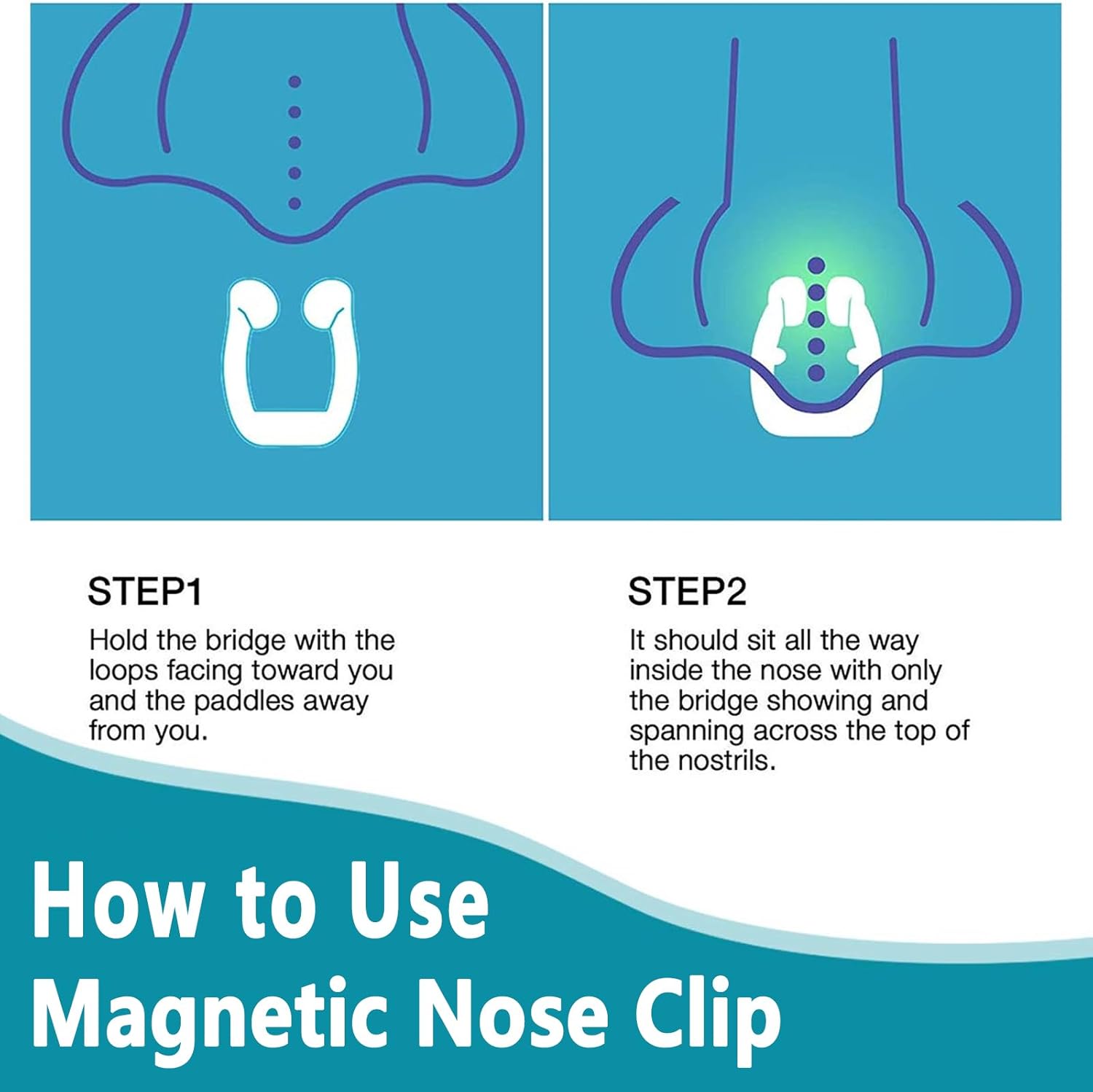 STEP1
Hold the bridge with the loops facing toward you and the paddles away from you.

STEP2
It should sit all the way inside the nose with only the bridge showing and spanning across the top of the nostrils.

How to Use
Magnetic Nose Clip