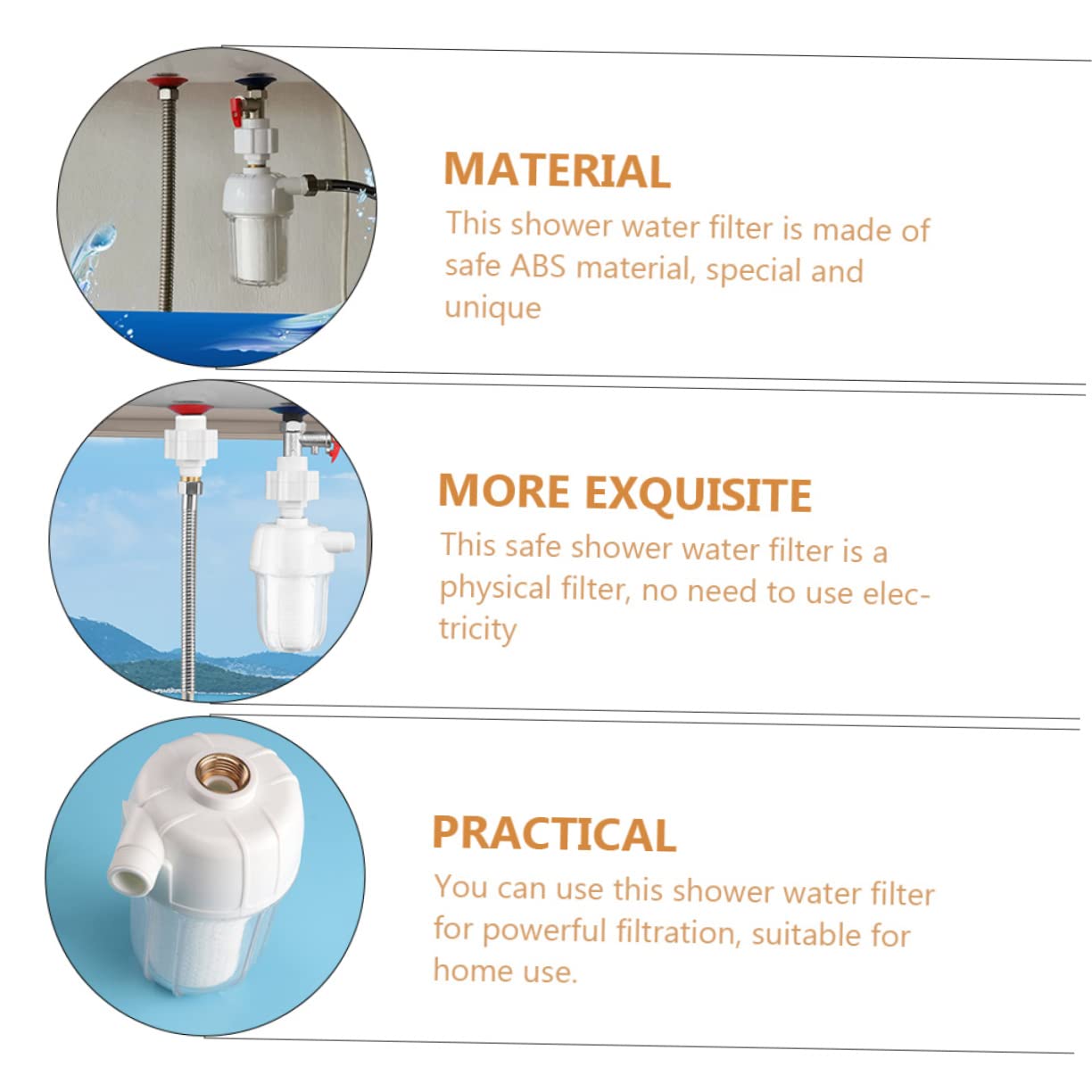 MATERIAL

This shower water filter is made of safe ABS material, special and unique

MORE EXQUISITE

This safe shower water filter is a physical filter, no need to use electricity

PRACTICAL

You can use this shower water filter for powerful filtration, suitable for home use.