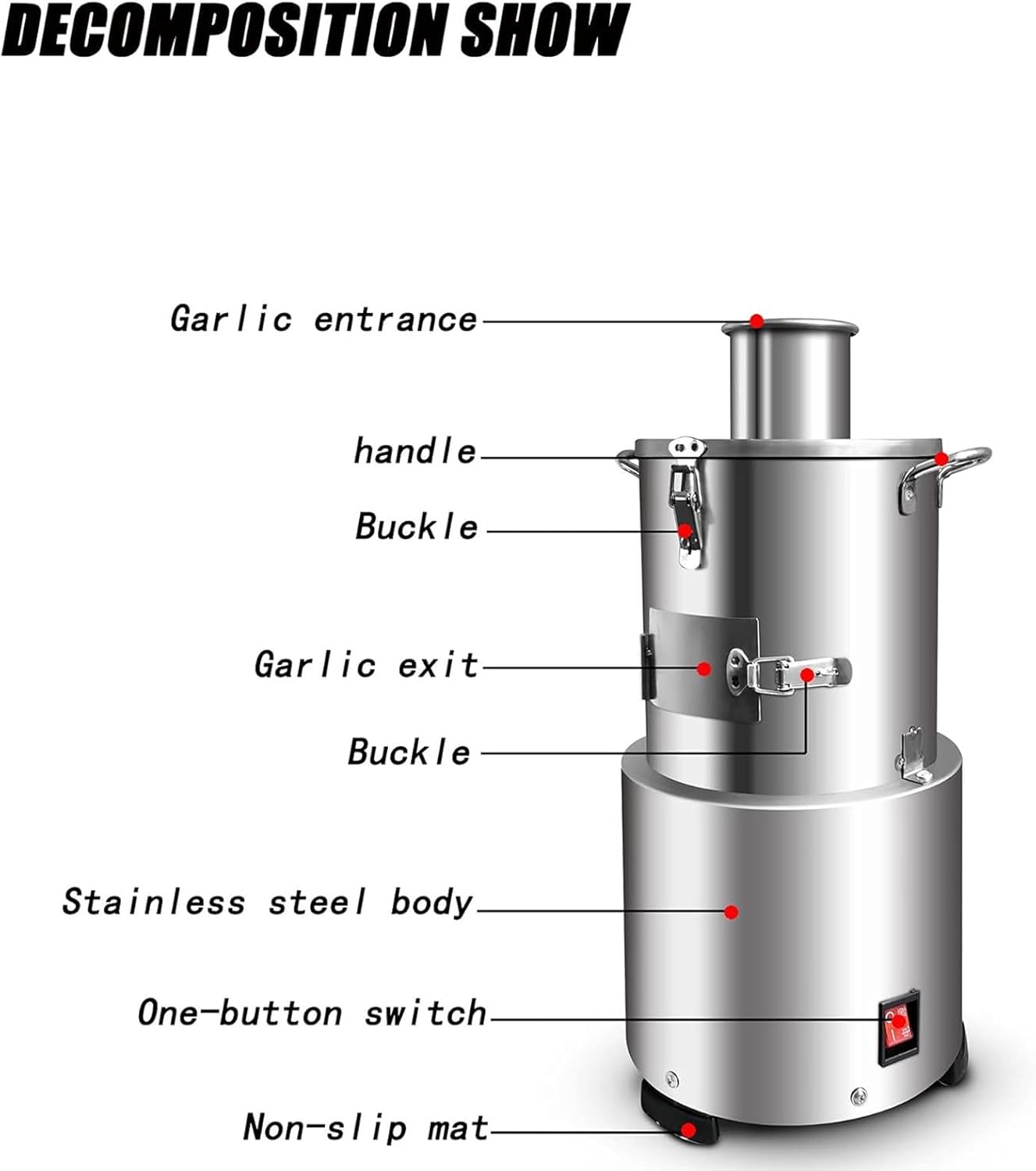 DECOMPOSITION SHOW

Garlic entrance

handle

Buckle

Garlic exit

Buckle

Stainless steel body

One-button switch

Non-slip mat