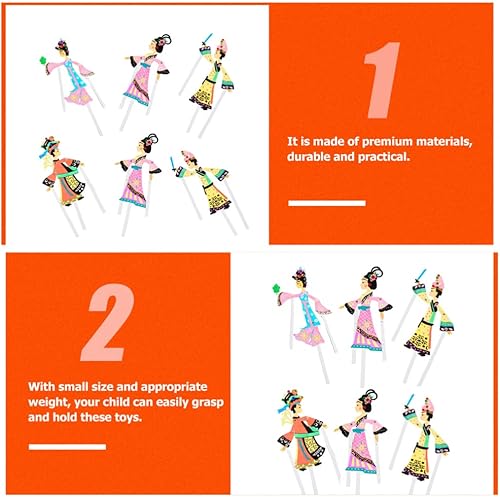 1

It is made of premium materials, durable and practical.

2

With small size and appropriate weight, your child can easily grasp and hold these toys.