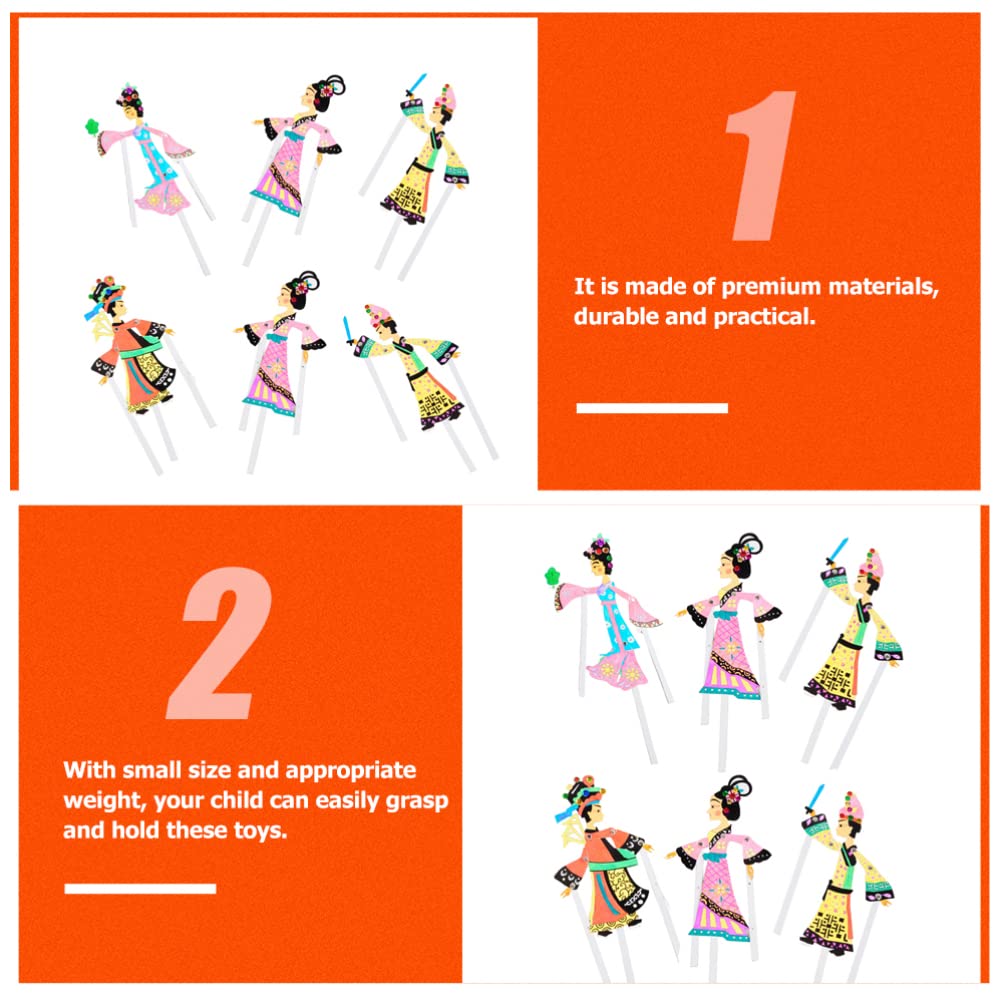 1

It is made of premium materials, durable and practical.

2

With small size and appropriate weight, your child can easily grasp and hold these toys.