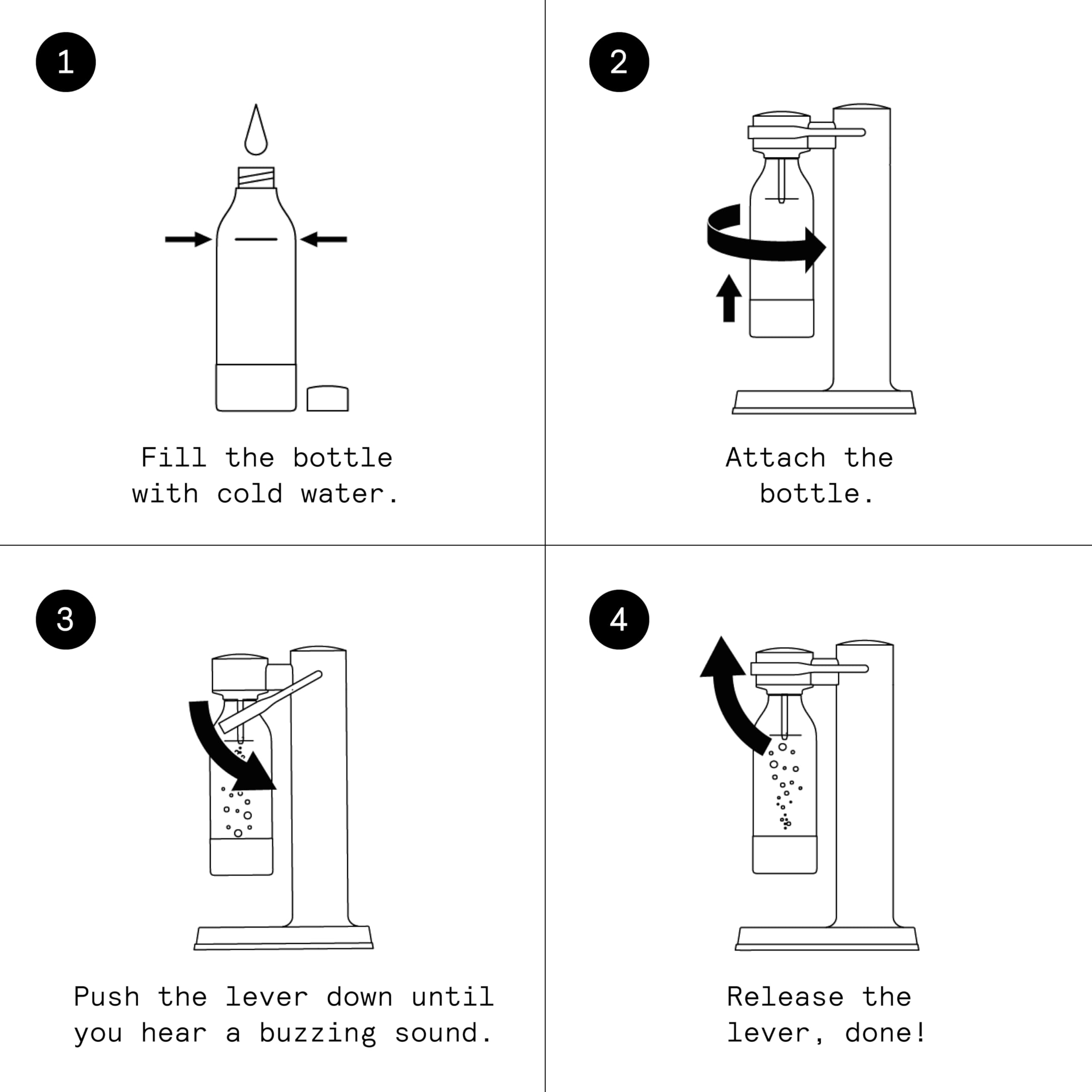 1

Fill the bottle with cold water.

2

Attach the bottle.

3

Push the lever down until you hear a buzzing sound.

4

Release the lever, done!