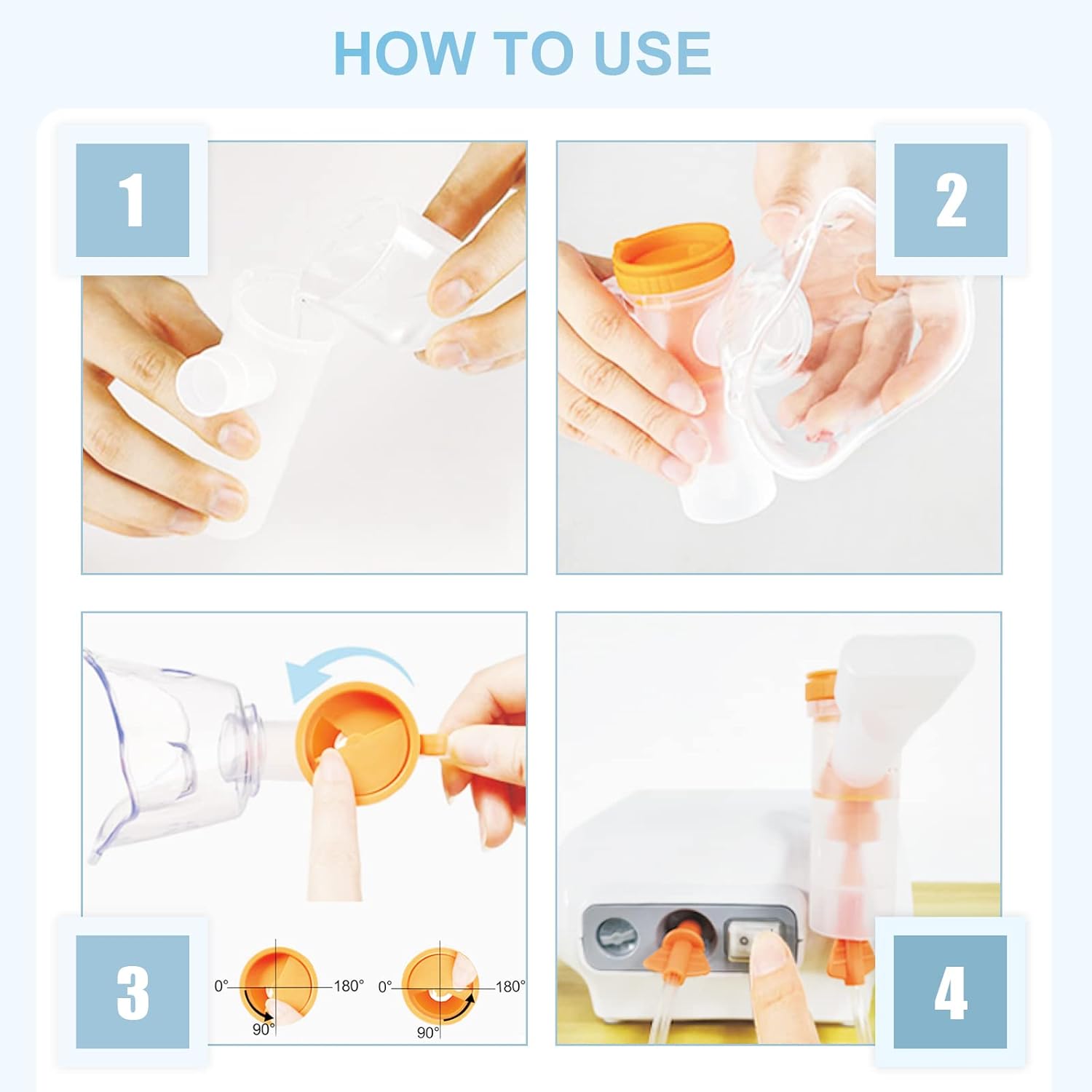 HOW TO USE

1

2

3

0° 180° 90°

0° 180° 90°

4