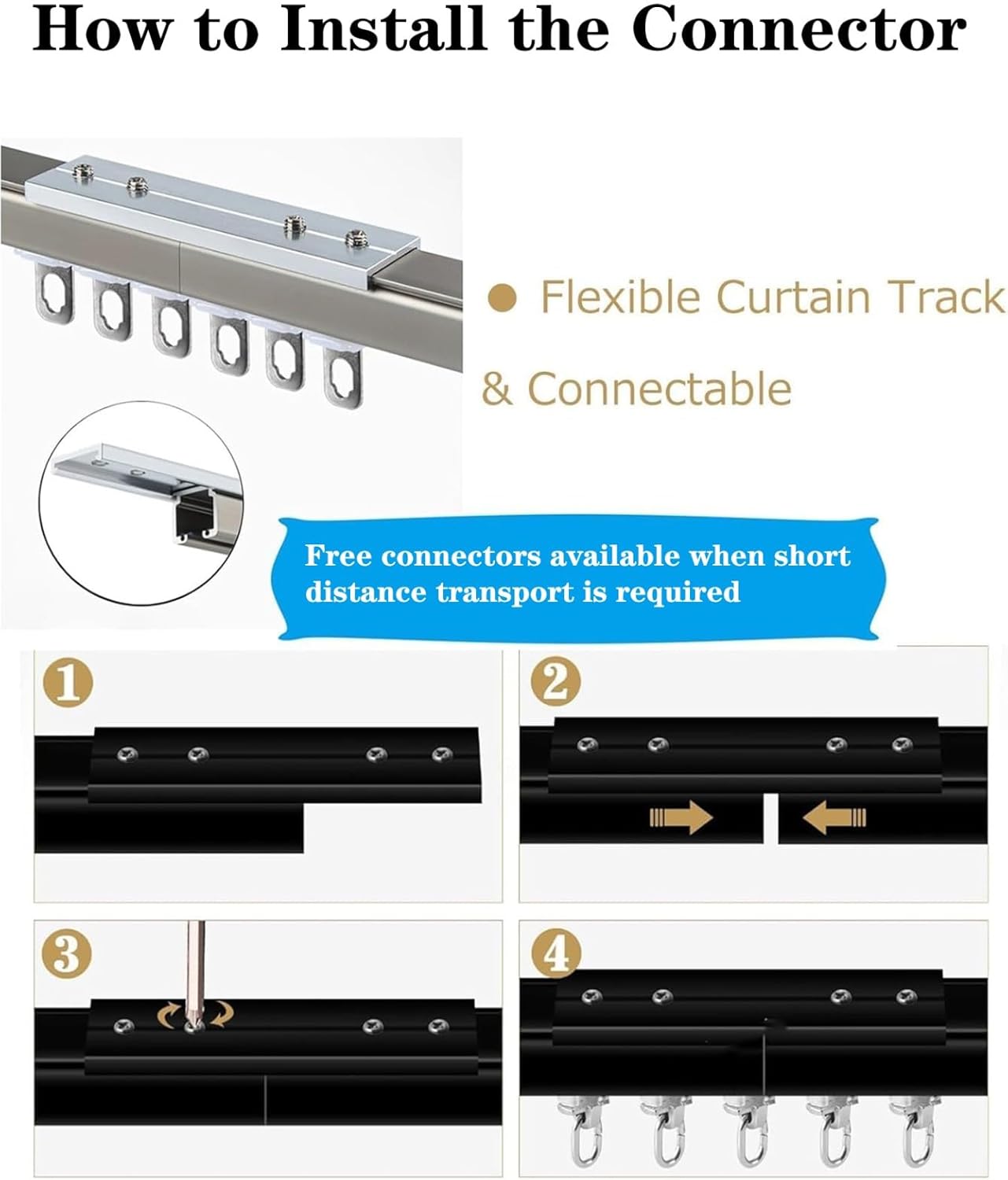 How to Install the Connector

● Flexible Curtain Track & Connectable

Free connectors available when short distance transport is required

1

2

3

4