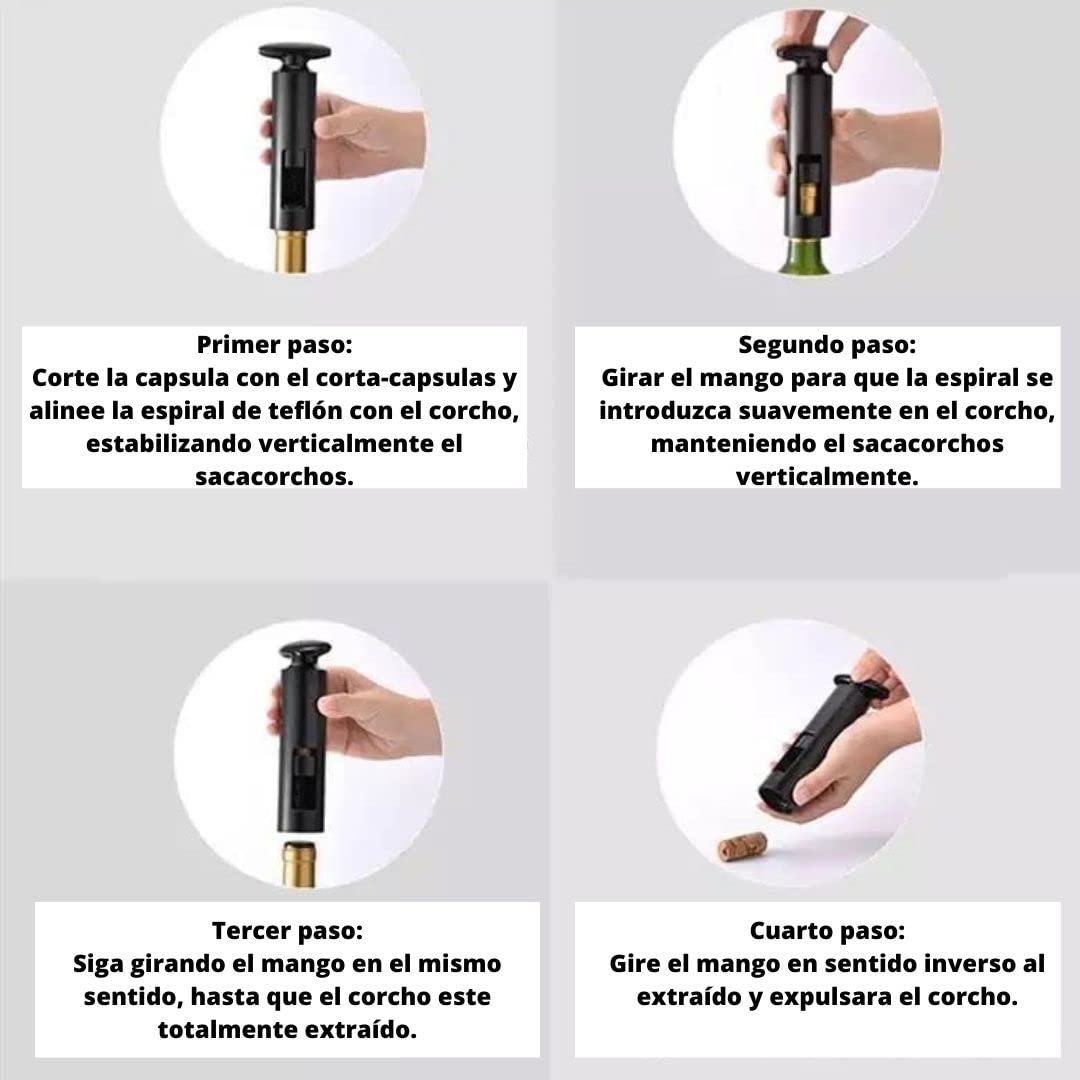 Primer paso:
Corte la capsula con el corta-capsulas y alinee la espiral de teflón con el corcho, estabilizando verticalmente el sacacorchos.

Segundo paso:
Girar el mango para que la espiral se introduzca suavemente en el corcho, manteniendo el sacacorchos verticalmente.

Tercer paso:
Siga girando el mango en el mismo sentido, hasta que el corcho este totalmente extraído.

Cuarto paso:
Gire el mango en sentido inverso al extraído y expulsara el corcho.