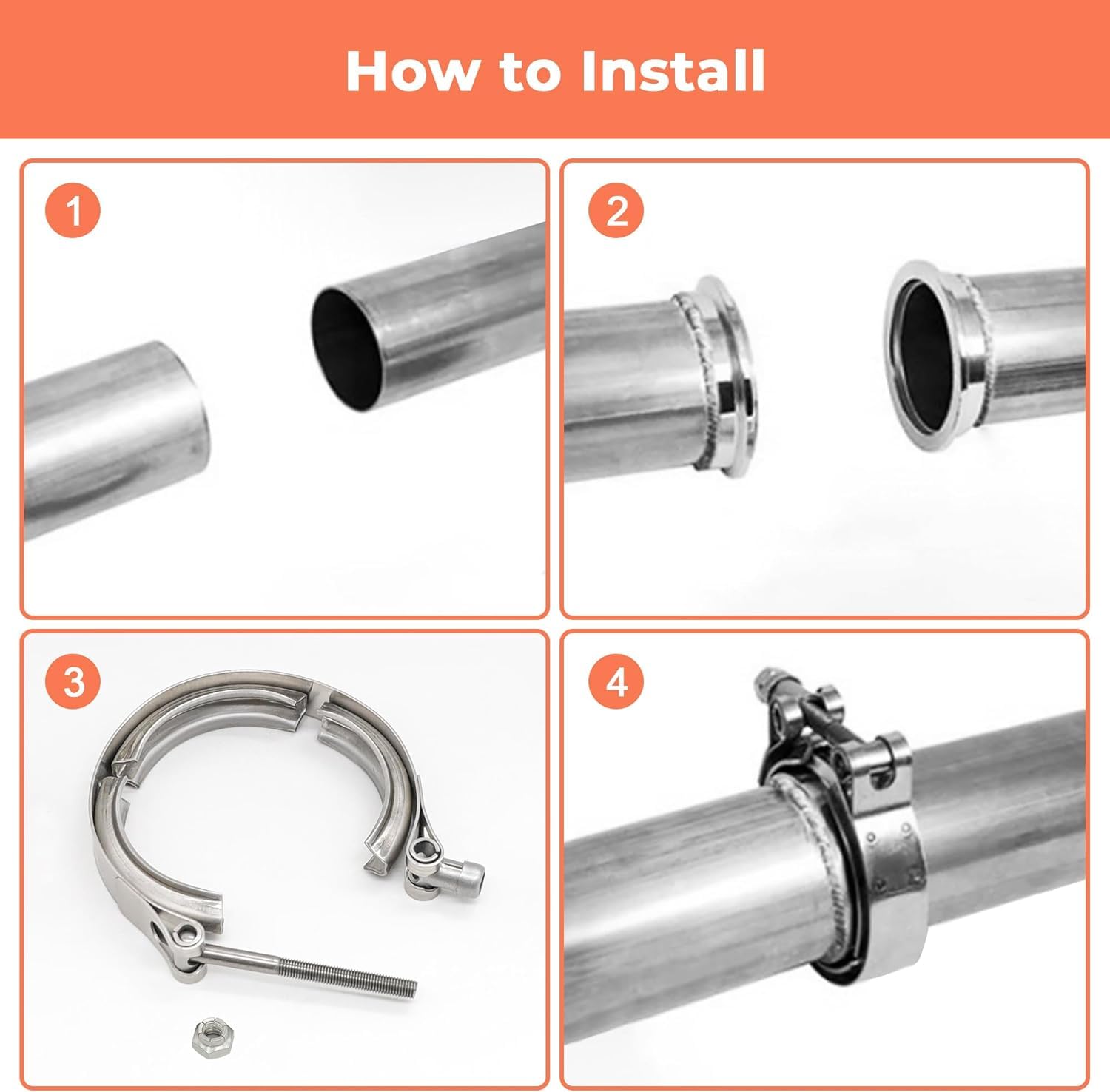 How to Install

1

2

3

4