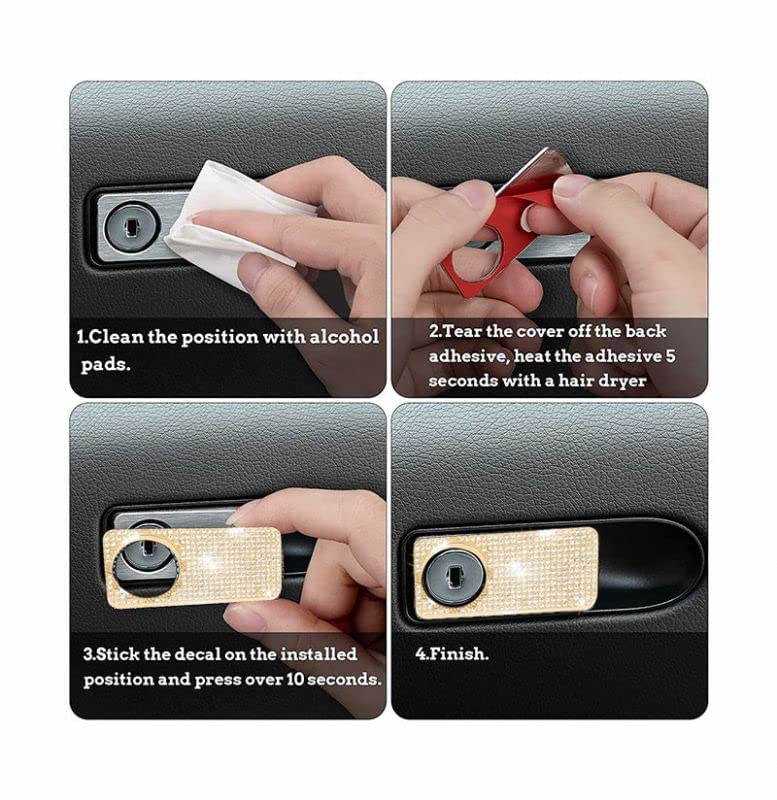 1.Clean the position with alcohol pads.

2.Tear the cover off the back adhesive, heat the adhesive 5 seconds with a hair dryer

3.Stick the decal on the installed position and press over 10 seconds.

4.Finish.