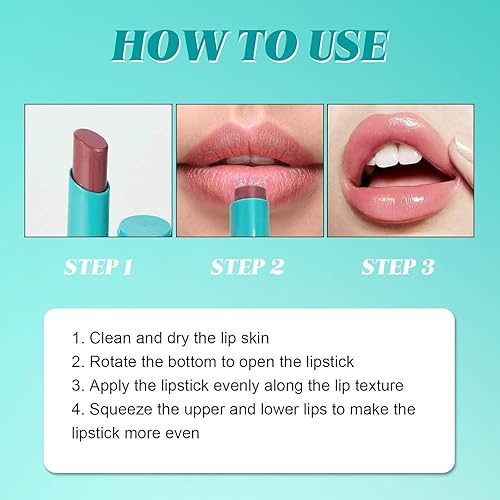 HOW TO USE

STEP 1

STEP 2

STEP 3

1. Clean and dry the lip skin
2. Rotate the bottom to open the lipstick
3. Apply the lipstick evenly along the lip texture
4. Squeeze the upper and lower lips to make the lipstick more even