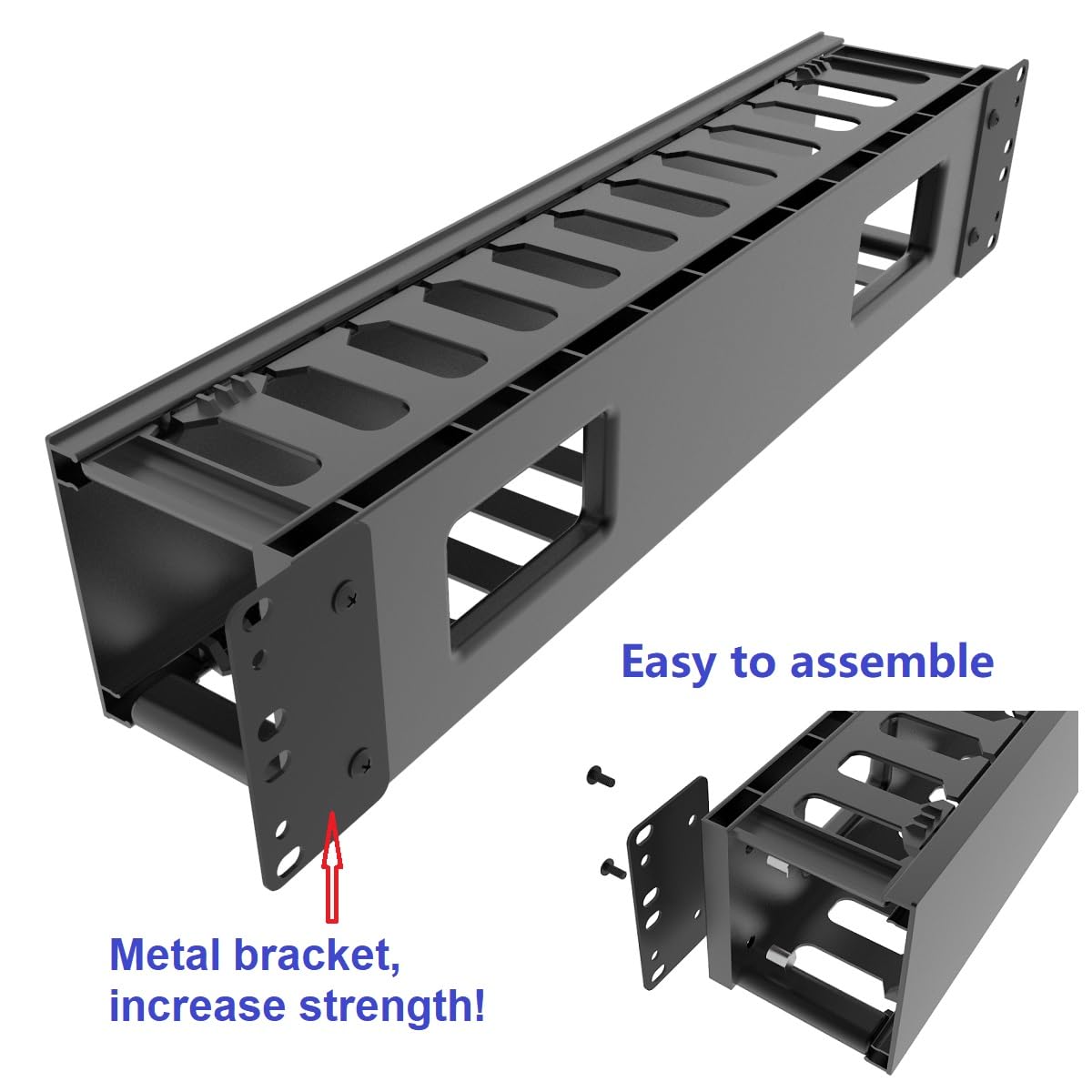 Easy to assemble

Metal bracket, increase strength!