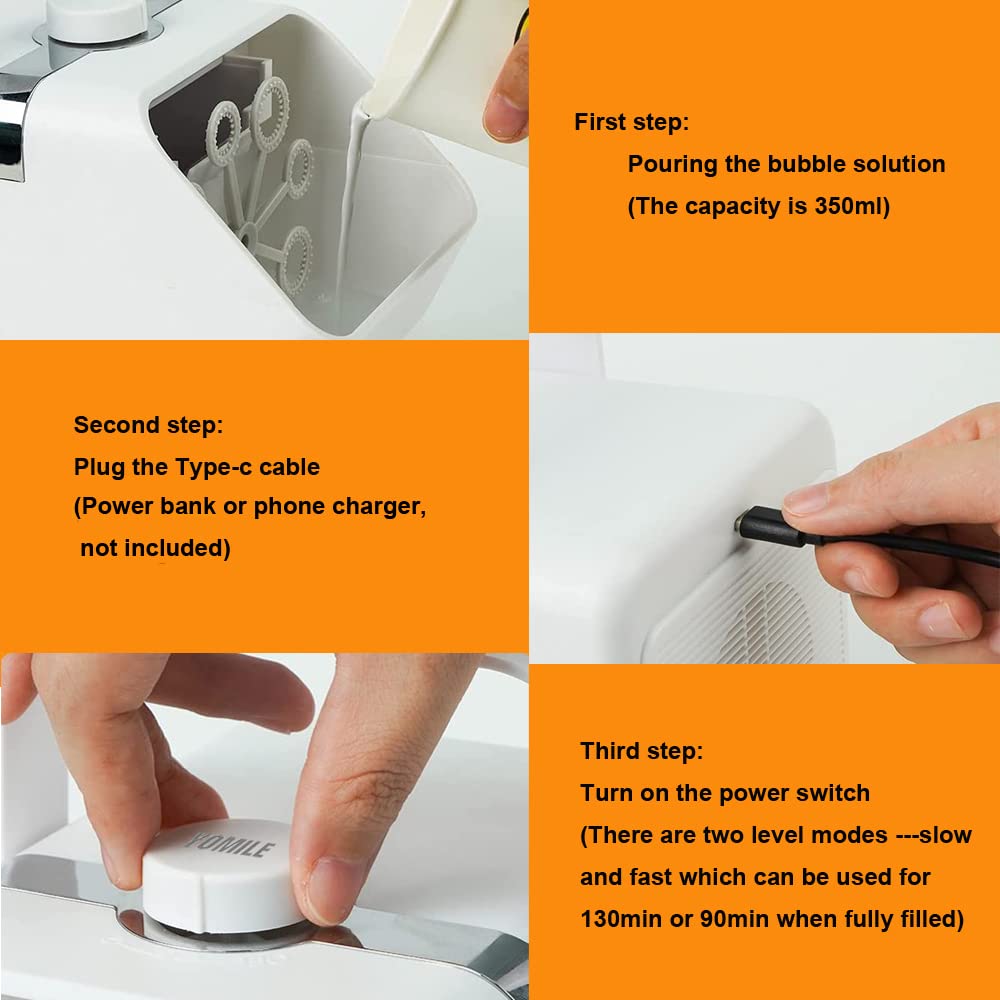 First step:
Pouring the bubble solution
(The capacity is 350ml)

Second step:
Plug the Type-c cable
(Power bank or phone charger, not included)

YOMILE

Third step:
Turn on the power switch
(There are two level modes ---slow and fast which can be used for 130min or 90min when fully filled)