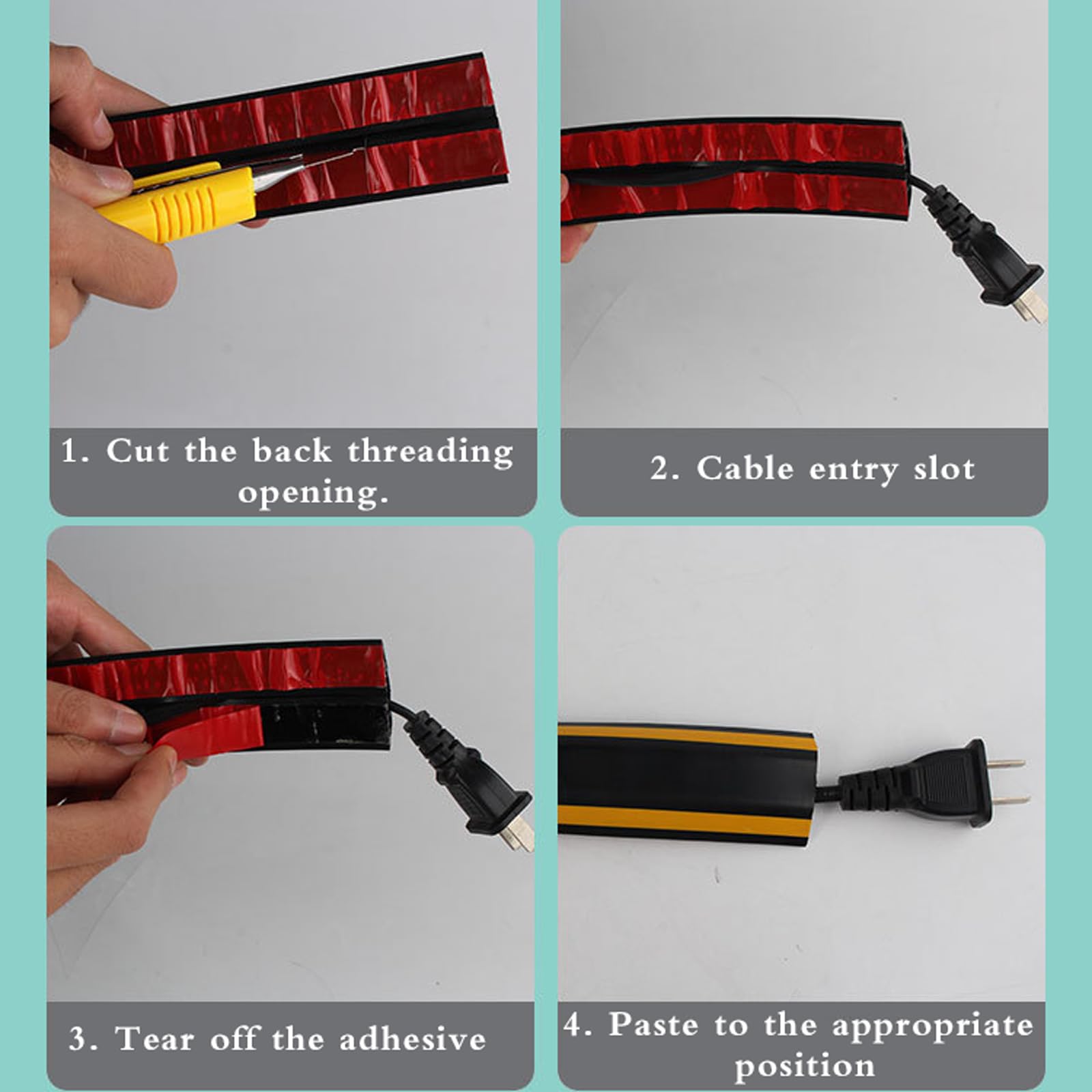 1. Cut the back threading opening.

2. Cable entry slot

3. Tear off the adhesive

4. Paste to the appropriate position