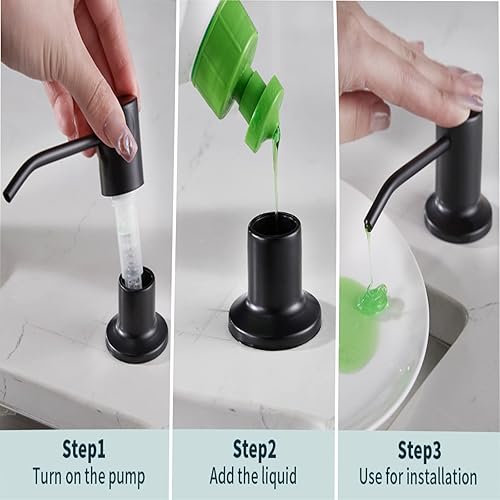 Step1
Turn on the pump

Step2
Add the liquid

Step3
Use for installation