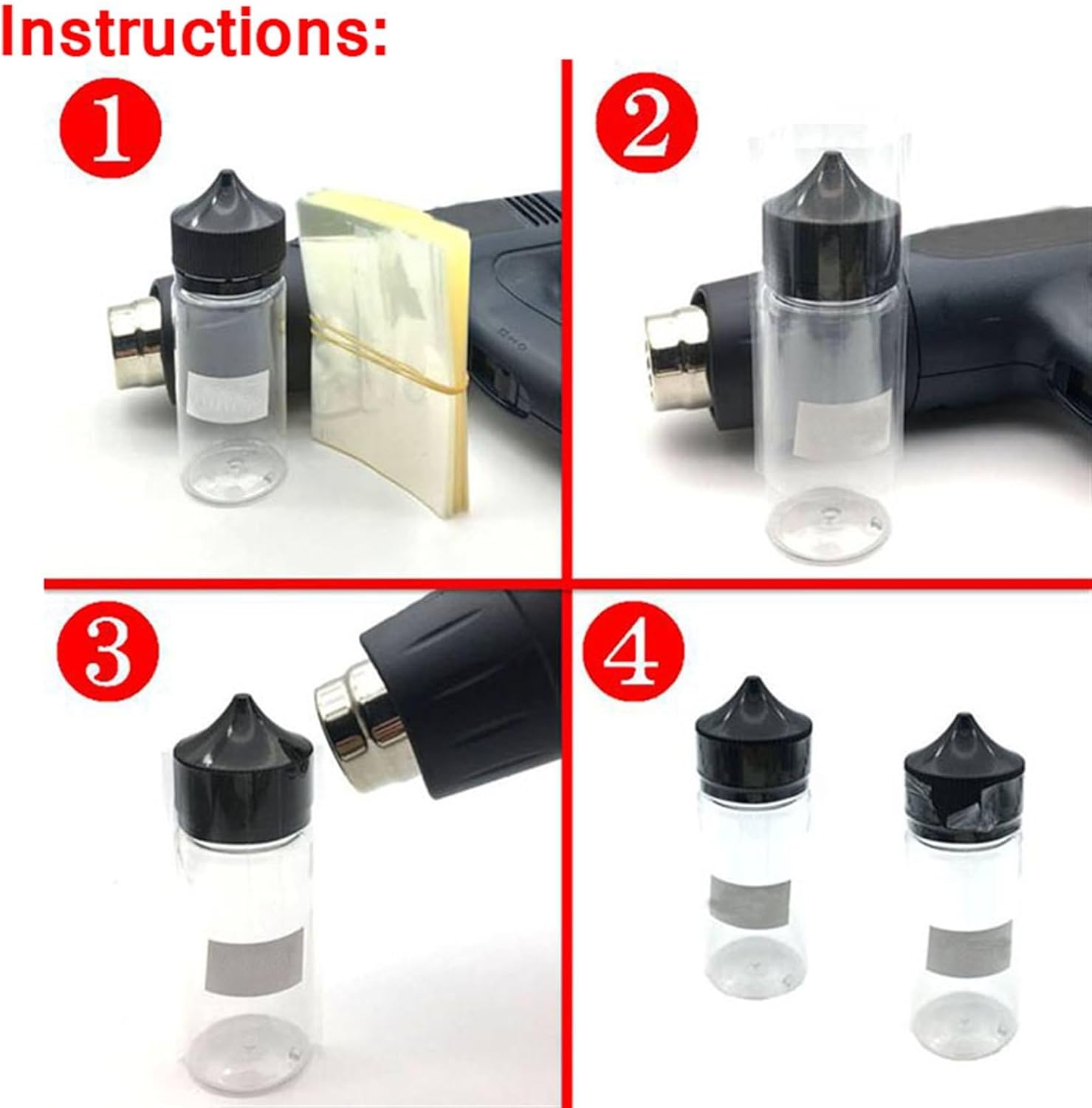 Instructions:

1

2

3

4