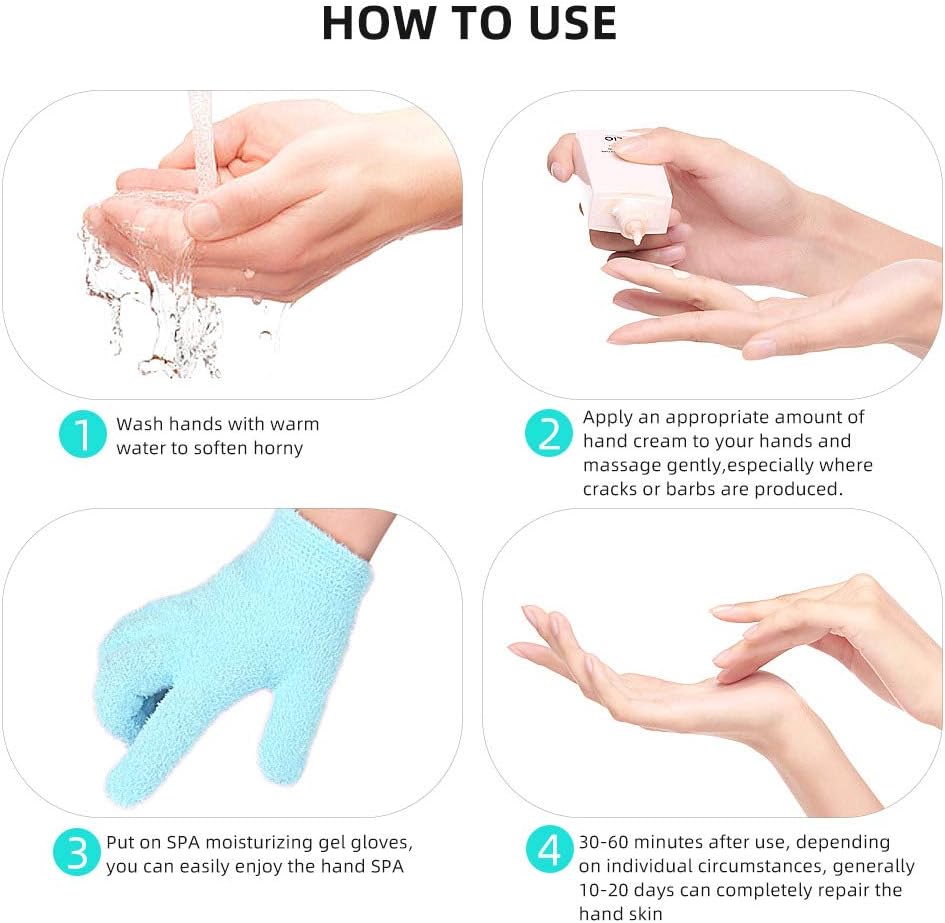 HOW TO USE

1 Wash hands with warm water to soften horny

2 Apply an appropriate amount of hand cream to your hands and massage gently,especially where cracks or barbs are produced.

3 Put on SPA moisturizing gel gloves, you can easily enjoy the hand SPA

4 30-60 minutes after use, depending on individual circumstances, generally 10-20 days can completely repair the hand skin