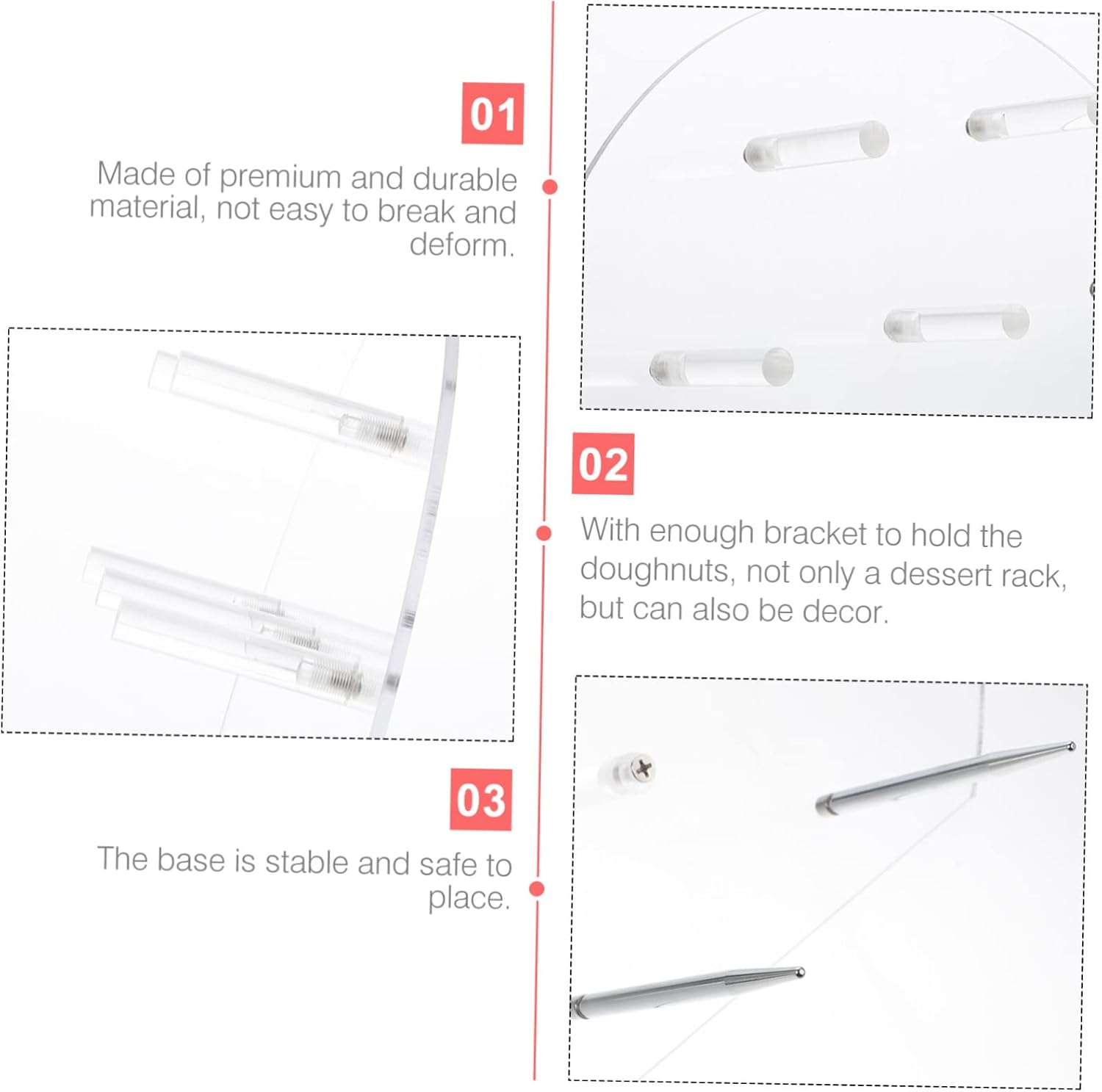 01

Made of premium and durable material, not easy to break and deform.

02

With enough bracket to hold the doughnuts, not only a dessert rack, but can also be decor.

03

The base is stable and safe to place.