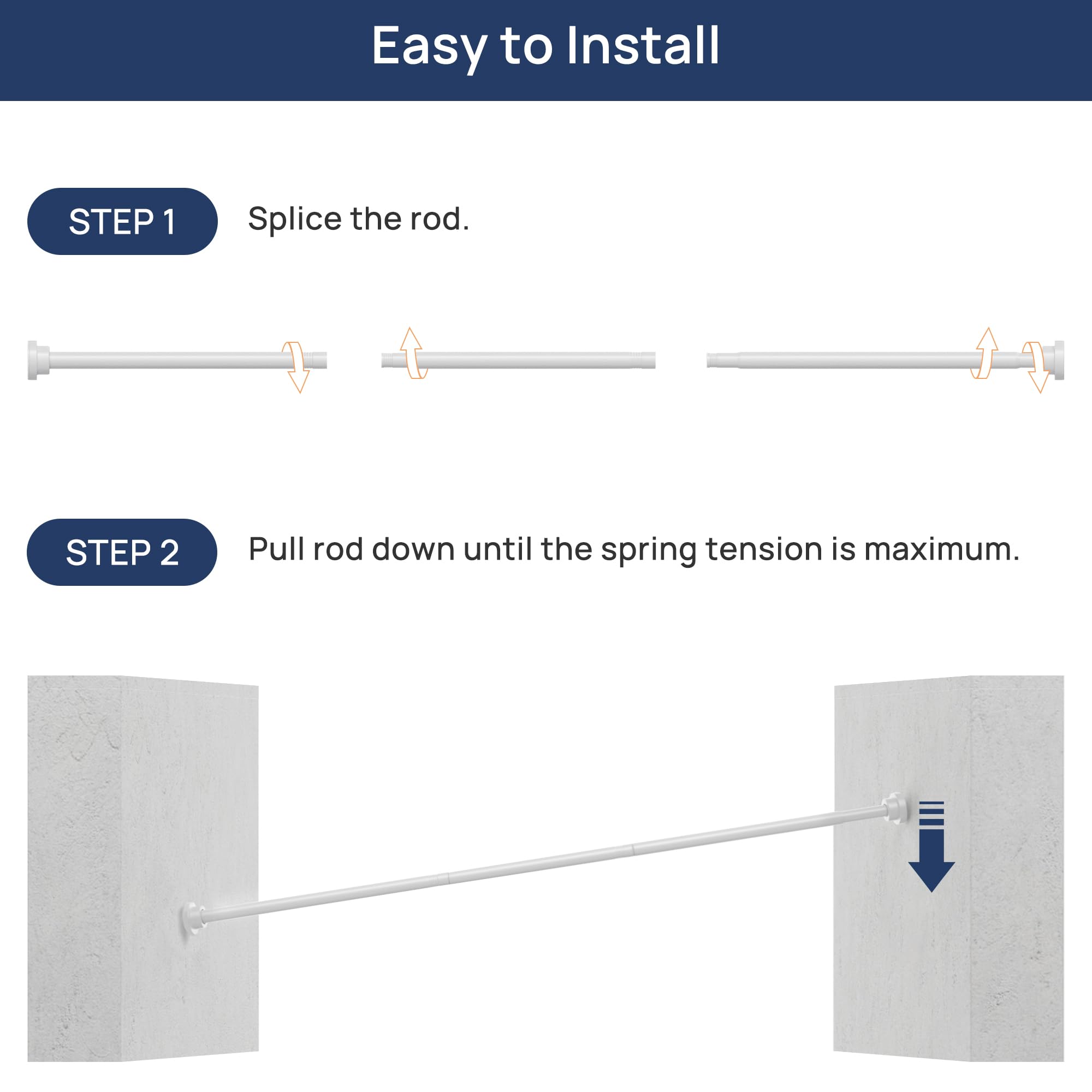 Easy to Install

STEP 1 Splice the rod.

STEP 2 Pull rod down until the spring tension is maximum.