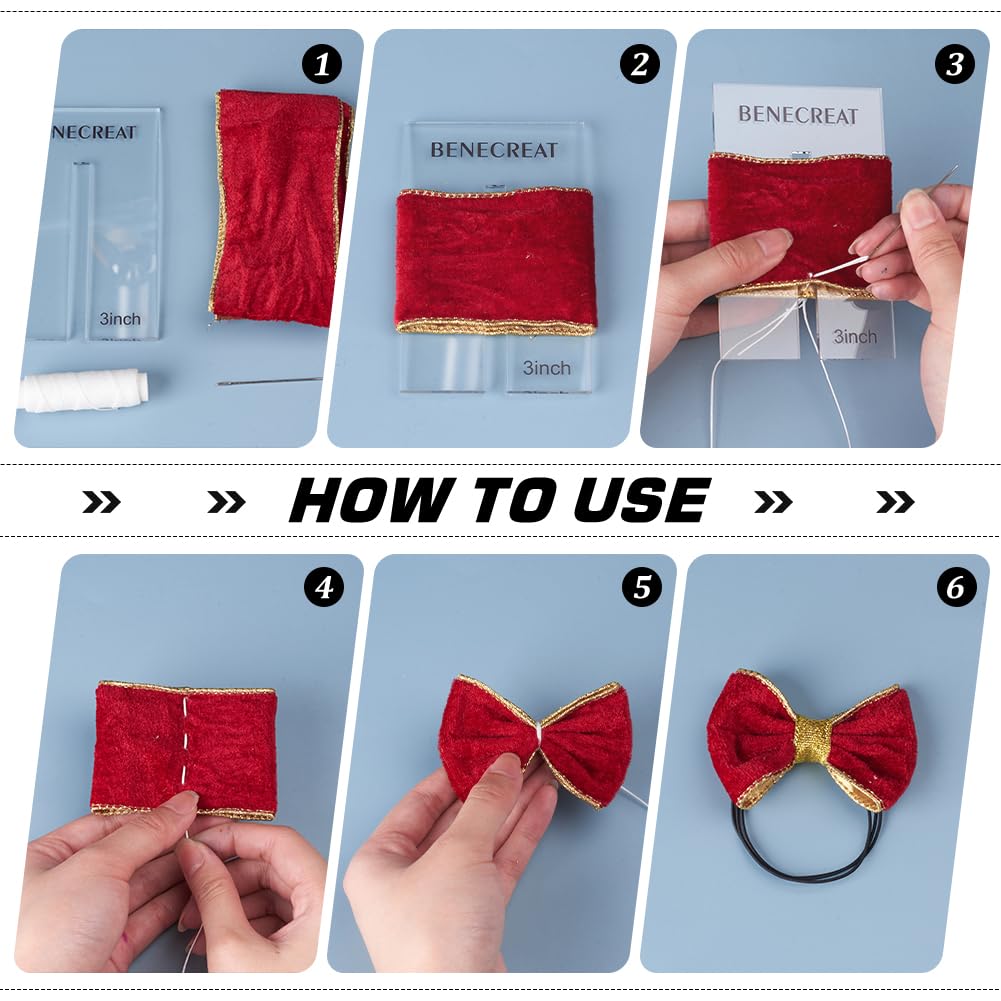 1
NECREAT
3inch

2
BENECREAT
3inch

3
BENECREAT
3inch

» » HOW TO USE » »

4

5

6