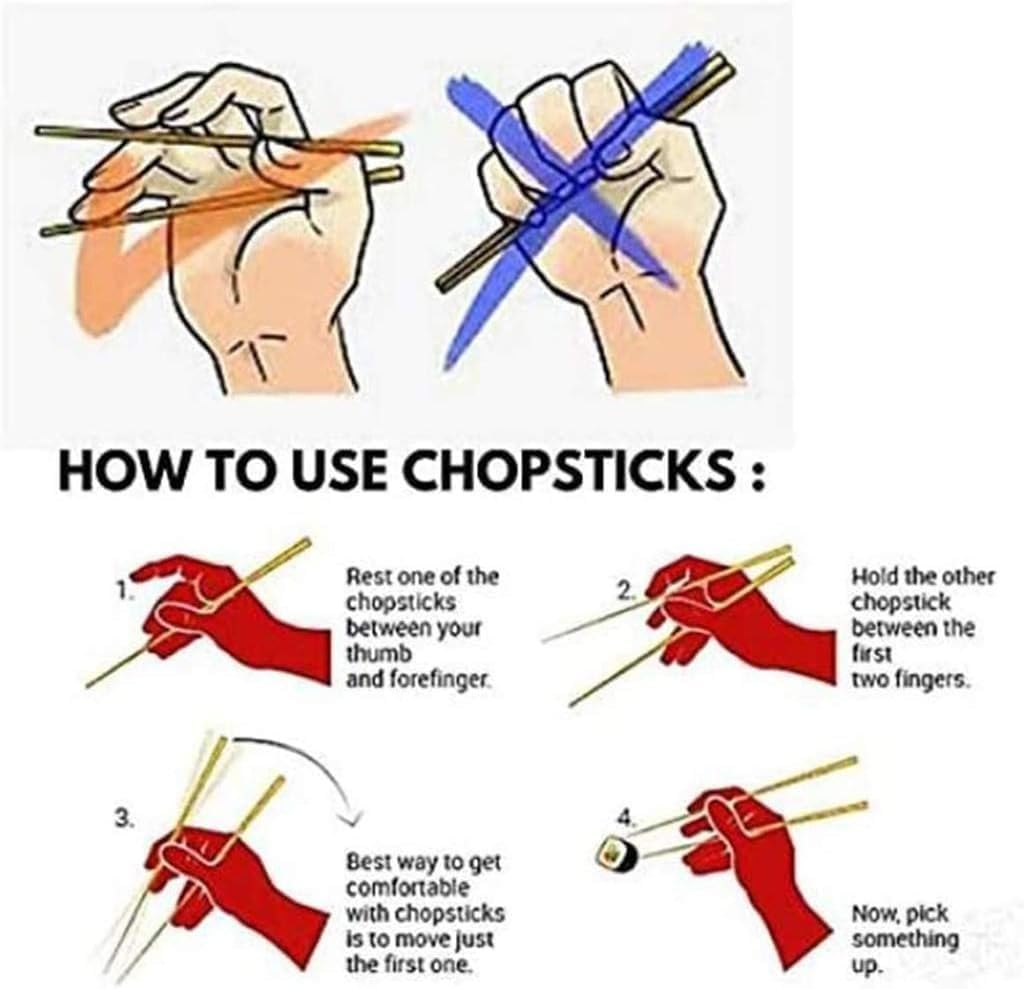 HOW TO USE CHOPSTICKS :

1. Rest one of the chopsticks between your thumb and forefinger.

2. Hold the other chopstick between the first two fingers.

3. Best way to get comfortable with chopsticks is to move just the first one.

4. Now, pick something up.