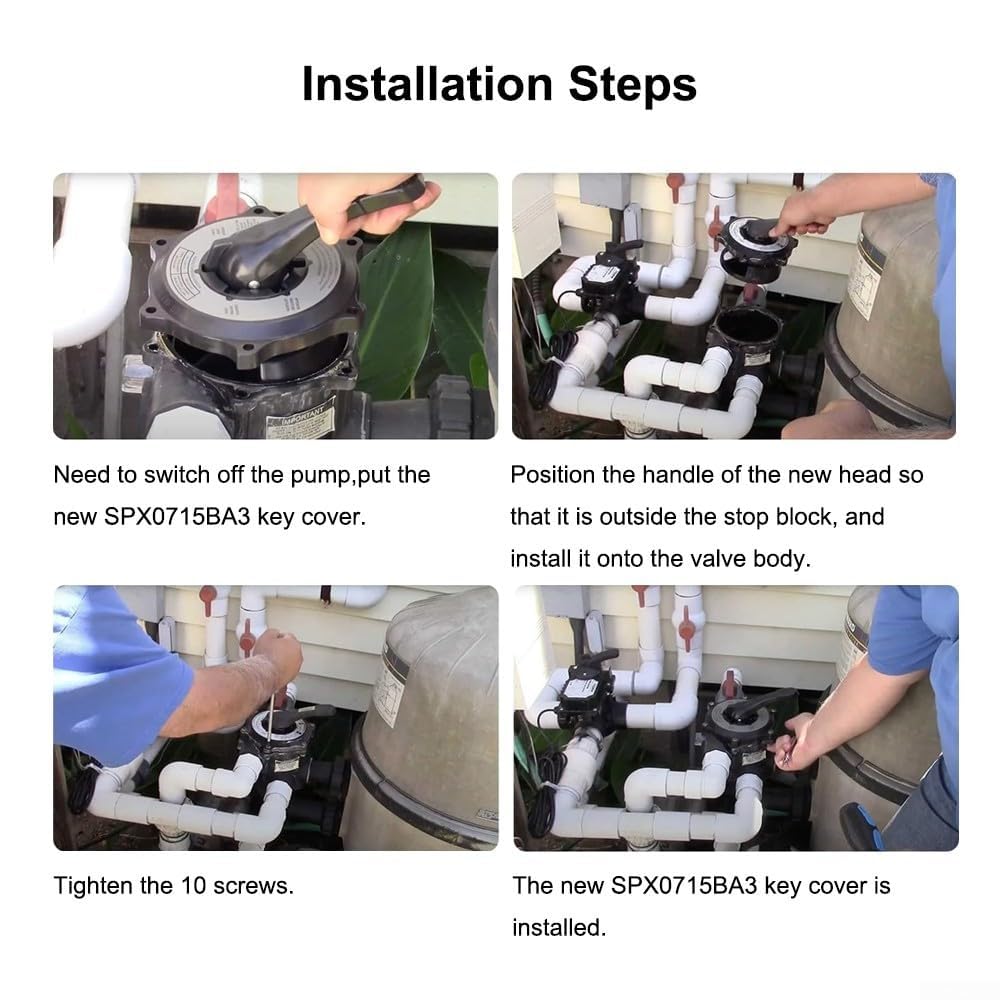 Installation Steps

IMPORTANT

Need to switch off the pump,put the new SPX0715BA3 key cover.

Position the handle of the new head so that it is outside the stop block, and install it onto the valve body.

Tighten the 10 screws.

The new SPX0715BA3 key cover is installed.