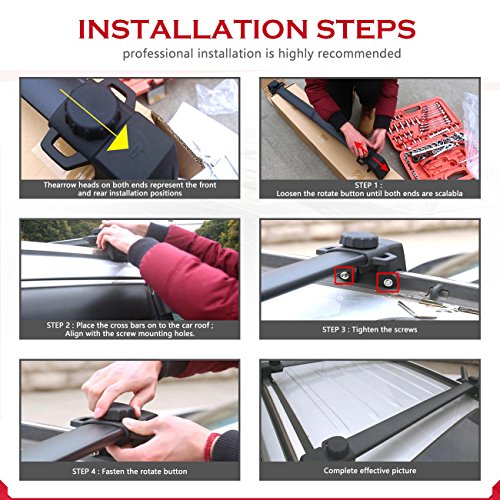 INSTALLATION STEPS
professional installation is highly recommended

Thearrow heads on both ends represent the front and rear installation positions

STEP 1 :
Loosen the rotate button until both ends are scalabla

STEP 2 : Place the cross bars on to the car roof ; Align with the screw mounting holes.

STEP 3 : Tighten the screws

STEP 4 : Fasten the rotate button

Complete effective picture