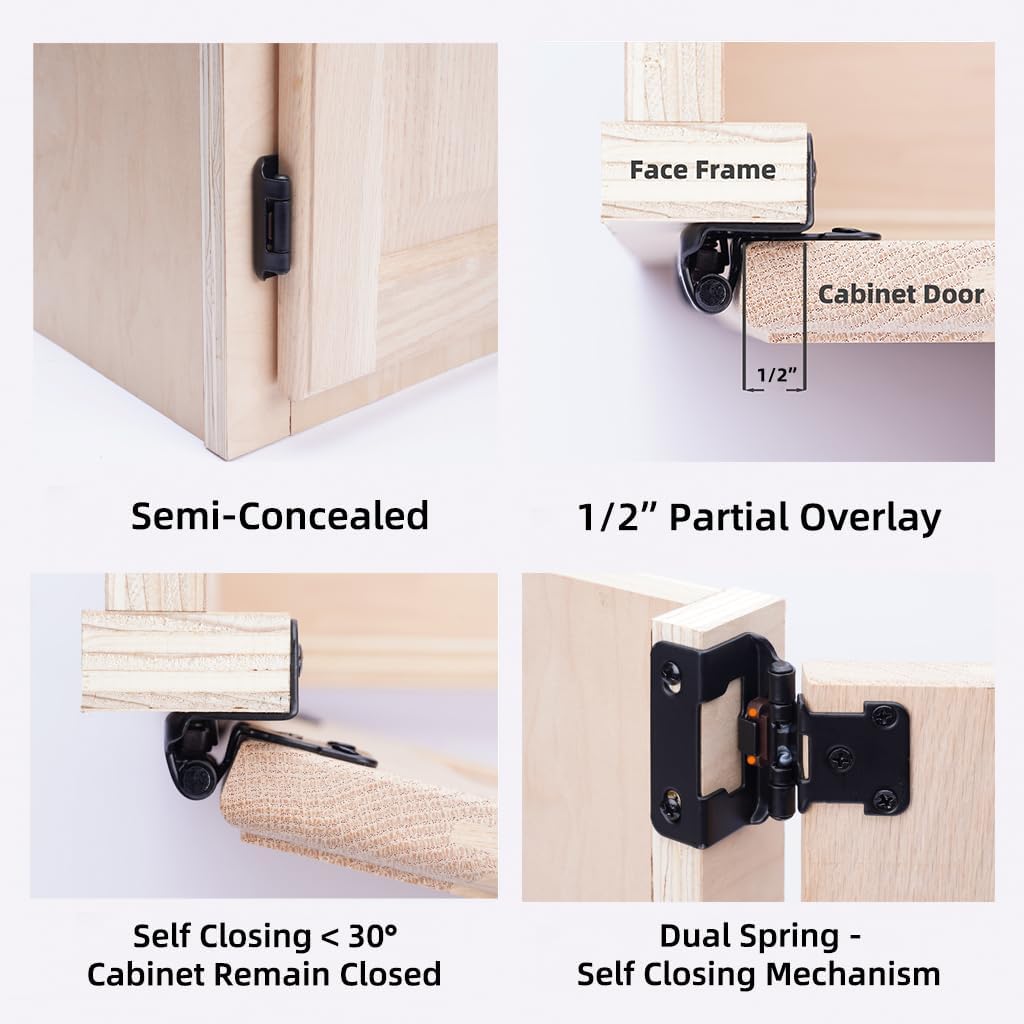 Face Frame

Cabinet Door

1/2”

Semi-Concealed

1/2” Partial Overlay

Self Closing < 30°
Cabinet Remain Closed

Dual Spring -
Self Closing Mechanism