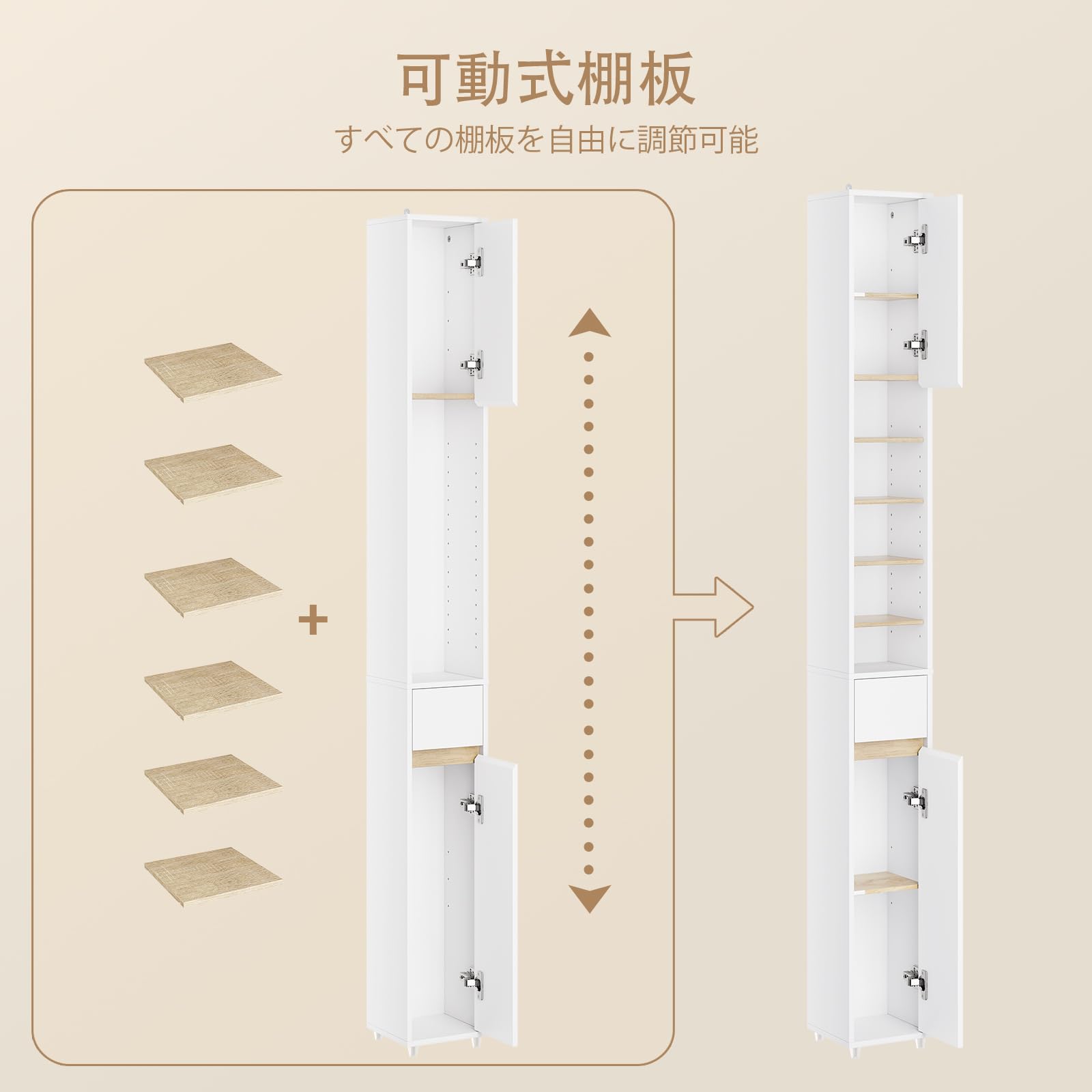 可動式棚板

すべての棚板を自由に調節可能

+