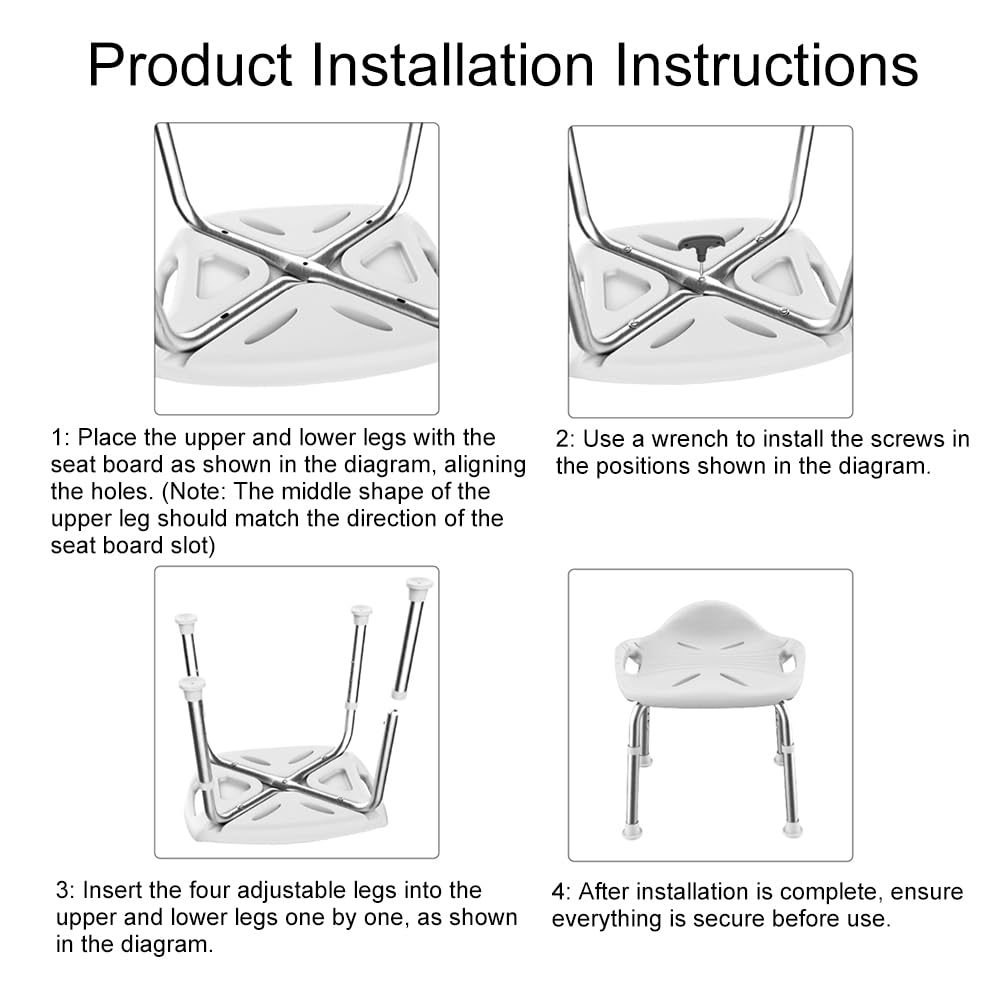 Product Installation Instructions

1: Place the upper and lower legs with the seat board as shown in the diagram, aligning the holes. (Note: The middle shape of the upper leg should match the direction of the seat board slot)

2: Use a wrench to install the screws in the positions shown in the diagram.

3: Insert the four adjustable legs into the upper and lower legs one by one, as shown in the diagram.

4: After installation is complete, ensure everything is secure before use.