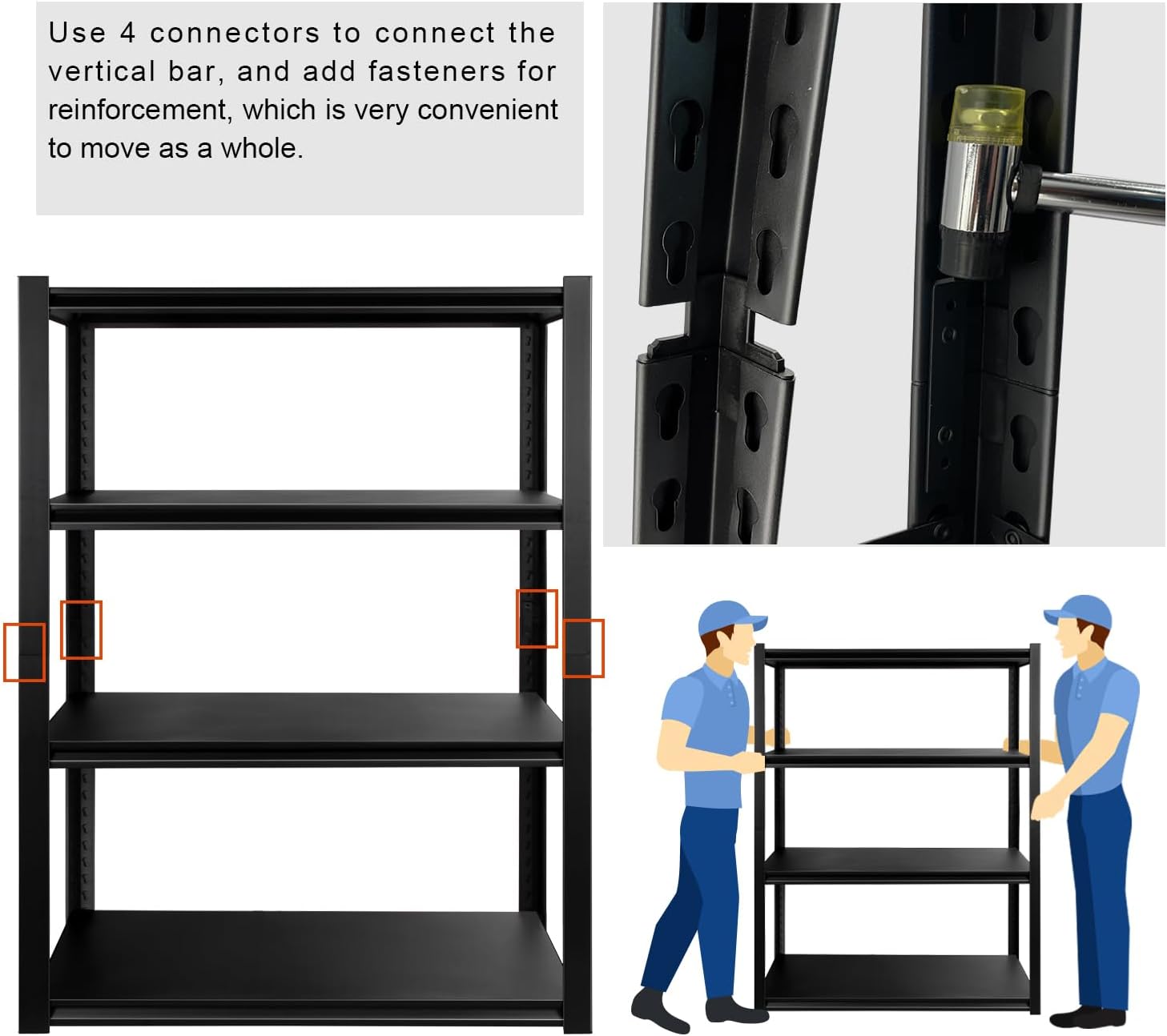 Use 4 connectors to connect the vertical bar, and add fasteners for reinforcement, which is very convenient to move as a whole.