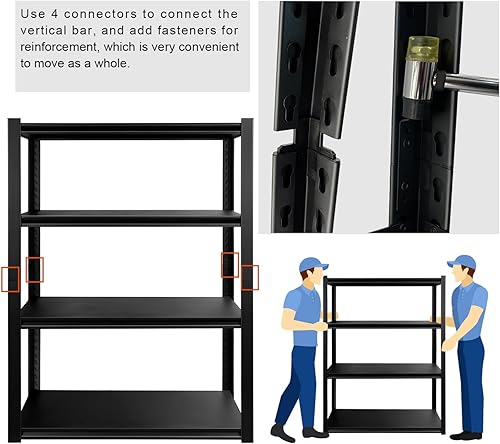 Use 4 connectors to connect the vertical bar, and add fasteners for reinforcement, which is very convenient to move as a whole.