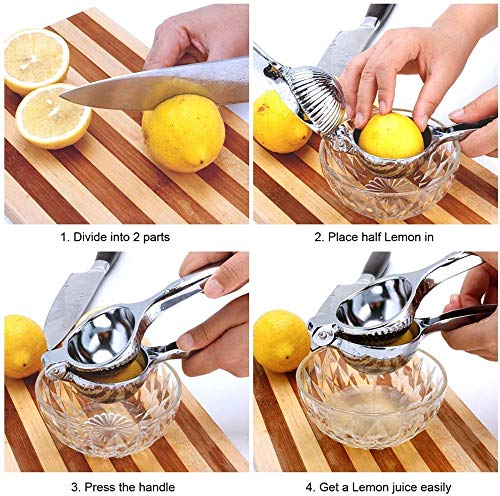 1. Divide into 2 parts

2. Place half Lemon in

3. Press the handle

4. Get a Lemon juice easily