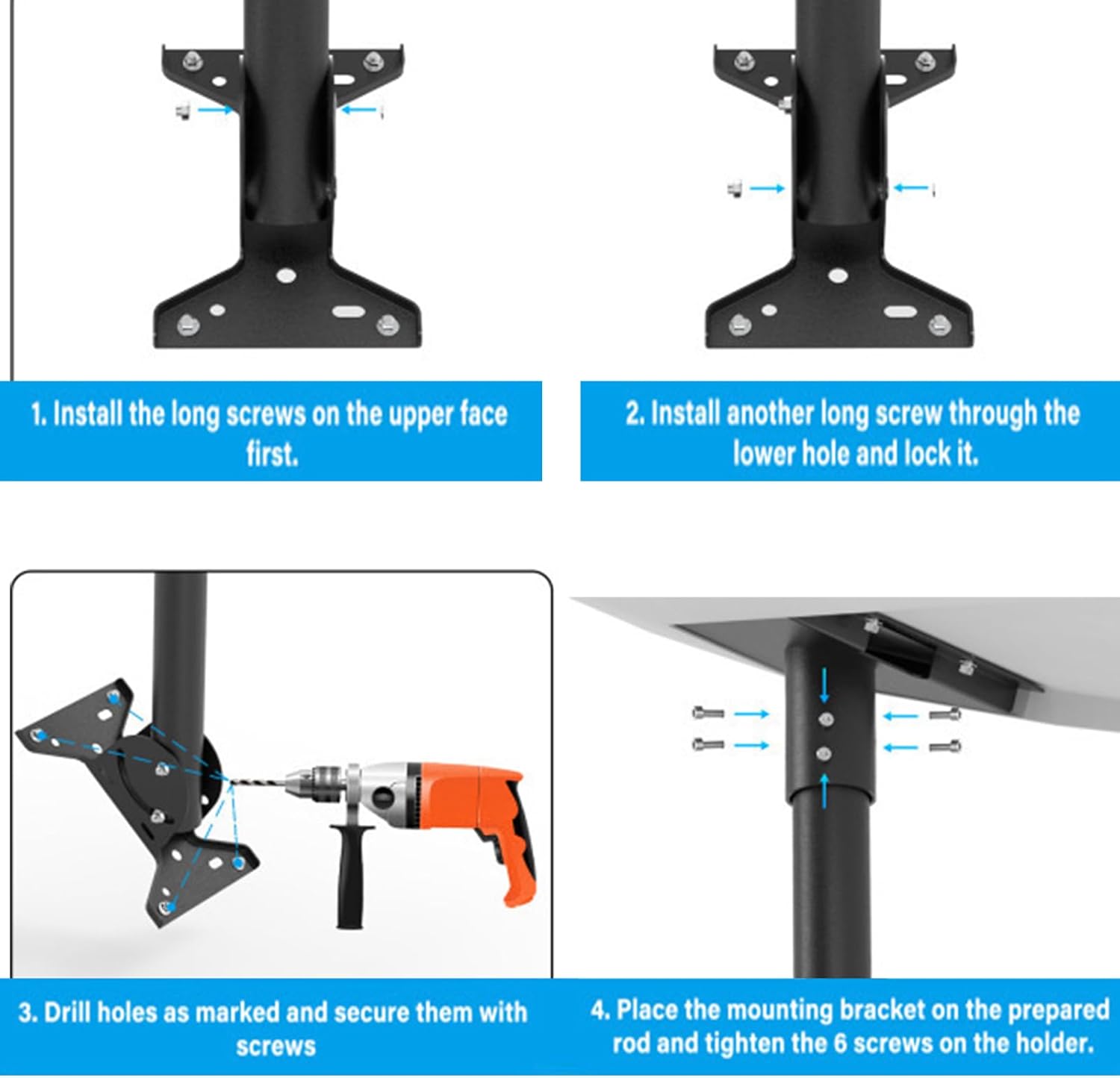 1. Install the long screws on the upper face first.

2. Install another long screw through the lower hole and lock it.

3. Drill holes as marked and secure them with screws

4. Place the mounting bracket on the prepared rod and tighten the 6 screws on the holder.