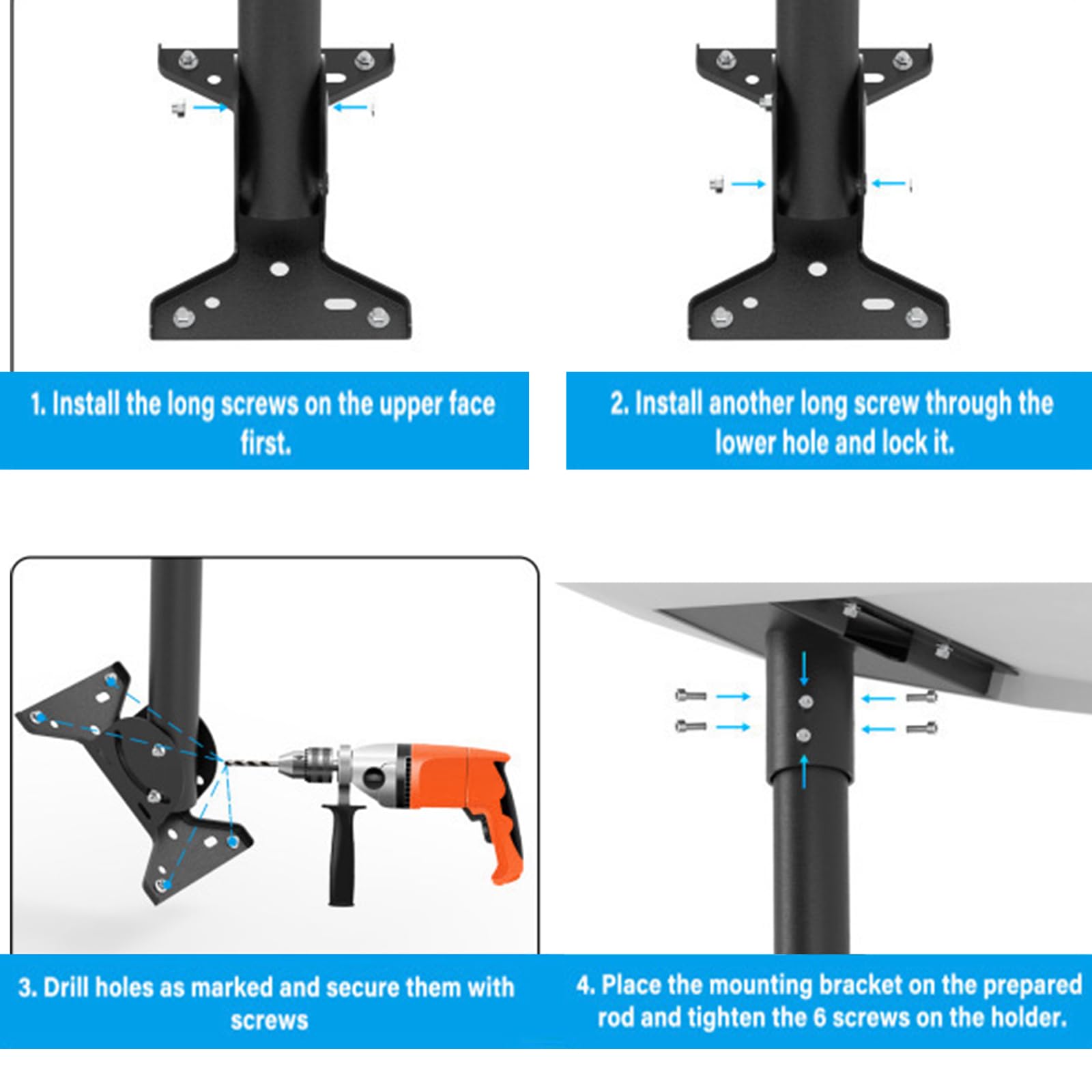 1. Install the long screws on the upper face first.

2. Install another long screw through the lower hole and lock it.

3. Drill holes as marked and secure them with screws

4. Place the mounting bracket on the prepared rod and tighten the 6 screws on the holder.