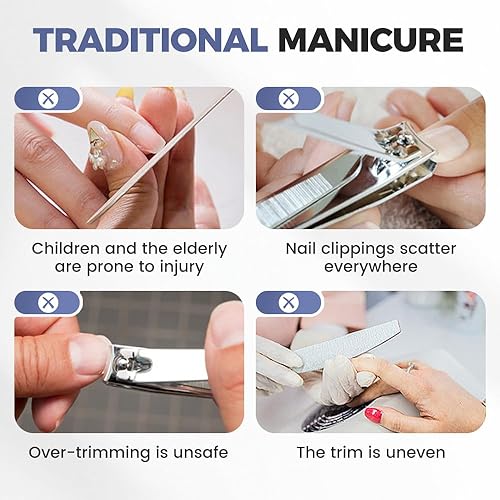 TRADITIONAL MANICURE

Children and the elderly are prone to injury

Nail clippings scatter everywhere

Over-trimming is unsafe

The trim is uneven