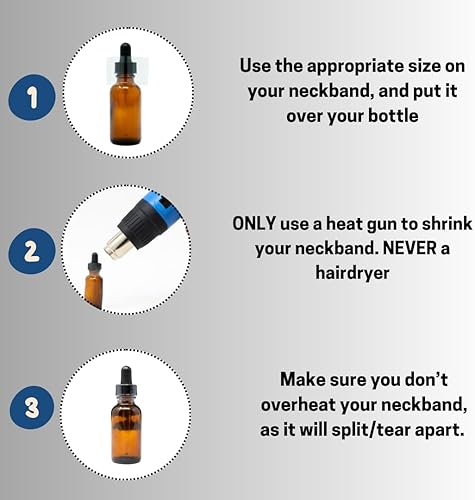 1

Use the appropriate size on your neckband, and put it over your bottle

2

ONLY use a heat gun to shrink your neckband. NEVER a hairdryer

3

Make sure you don't overheat your neckband, as it will split/tear apart.