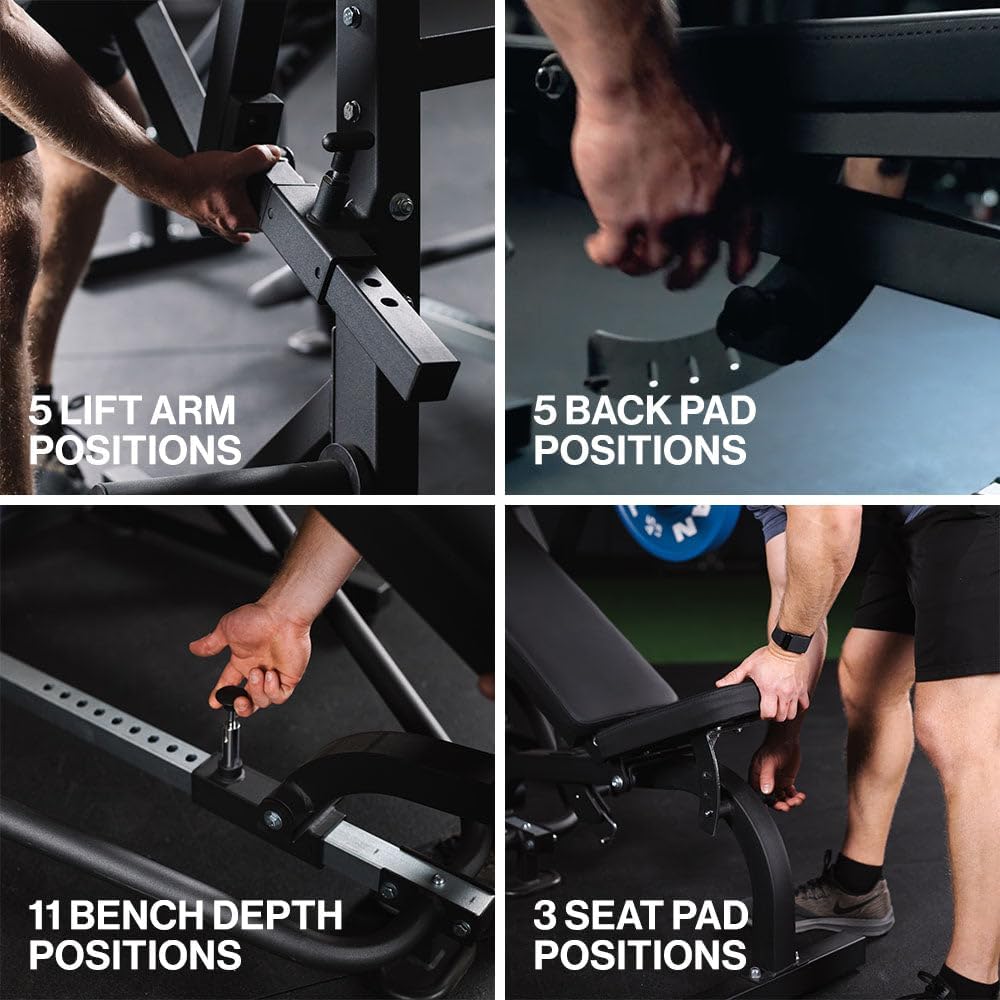 5 LIFT ARM POSITIONS

5 BACK PAD POSITIONS

11 BENCH DEPTH POSITIONS

3 SEAT PAD POSITIONS