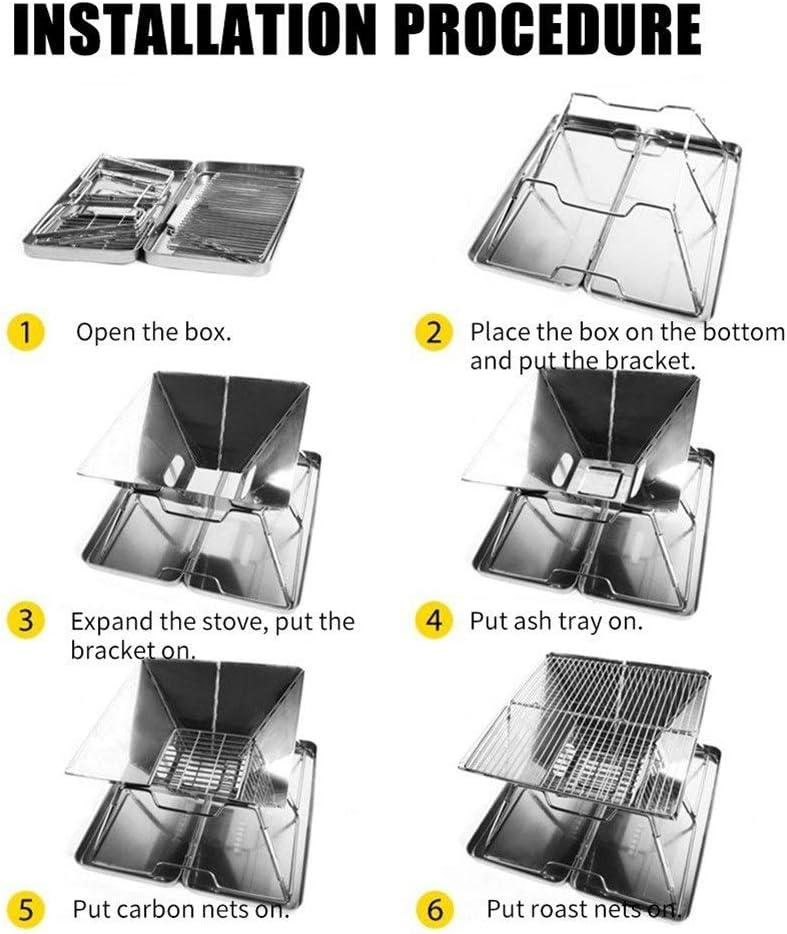 INSTALLATION PROCEDURE

1 Open the box.

2 Place the box on the bottom and put the bracket.

3 Expand the stove, put the bracket on.

4 Put ash tray on.

5 Put carbon nets on.

6 Put roast nets on.