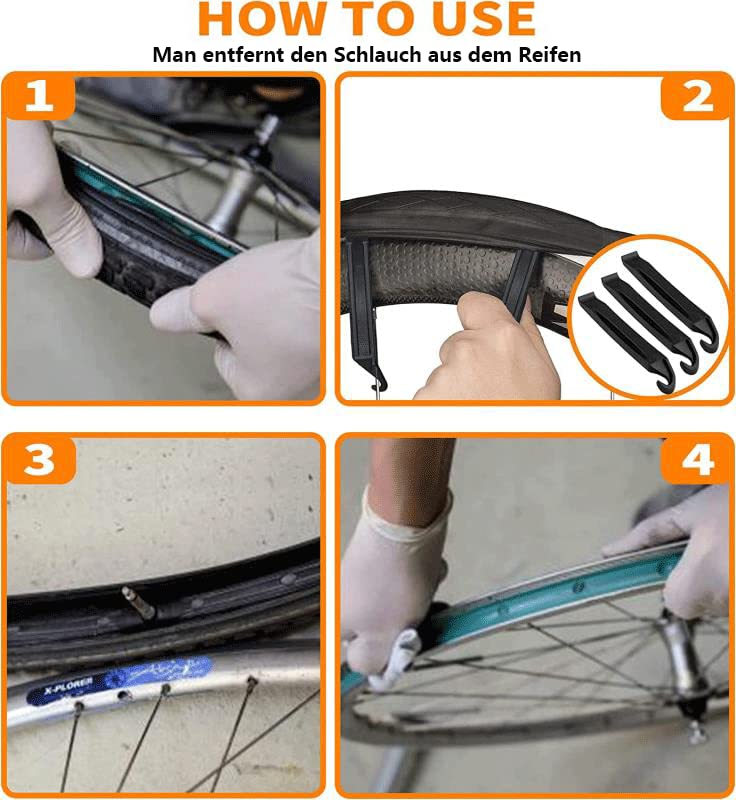 HOW TO USE
Man entfernt den Schlauch aus dem Reifen

1

2

3

X-PLORER

4