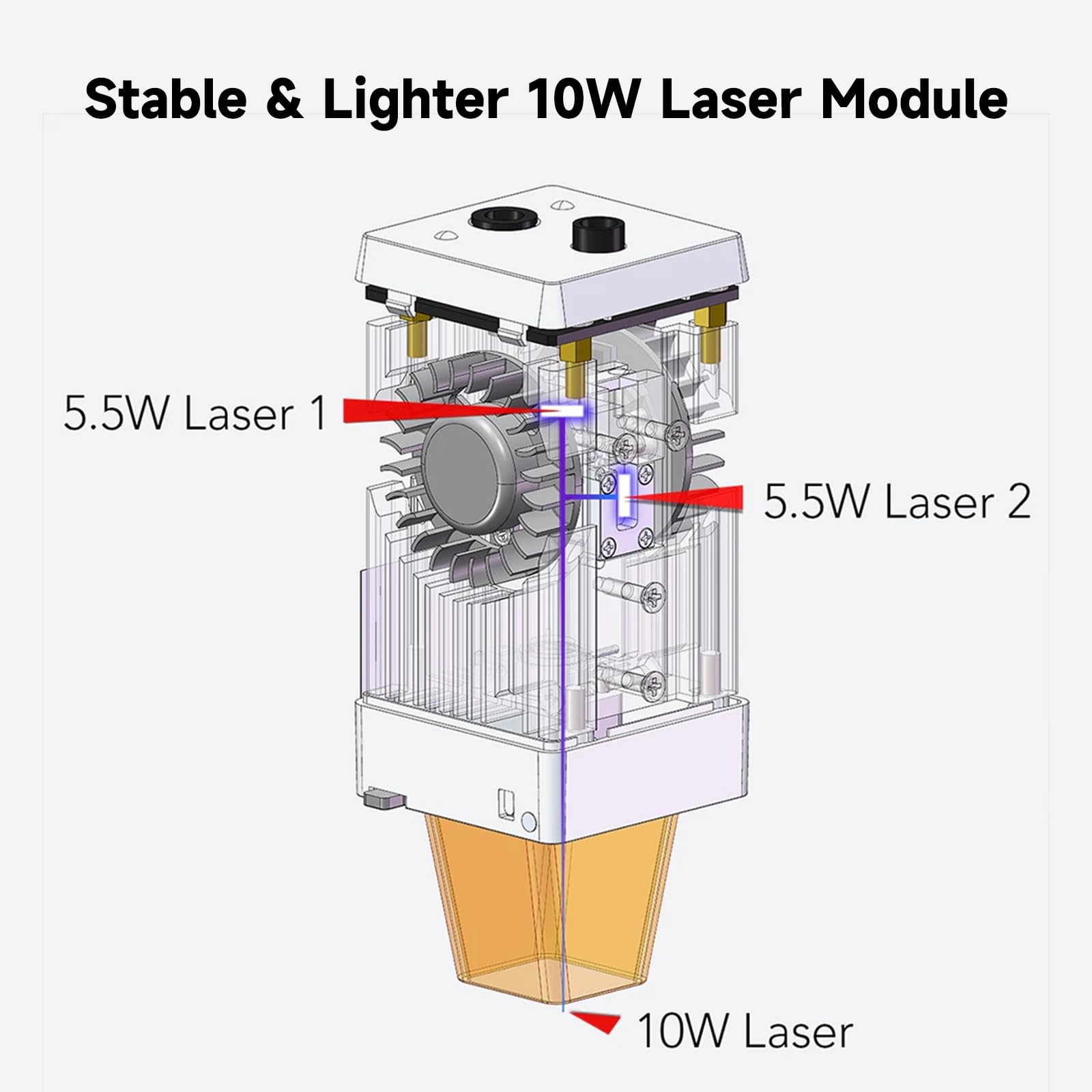 Stable & Lighter 10W Laser Module

5.5W Laser 1

5.5W Laser 2

10W Laser