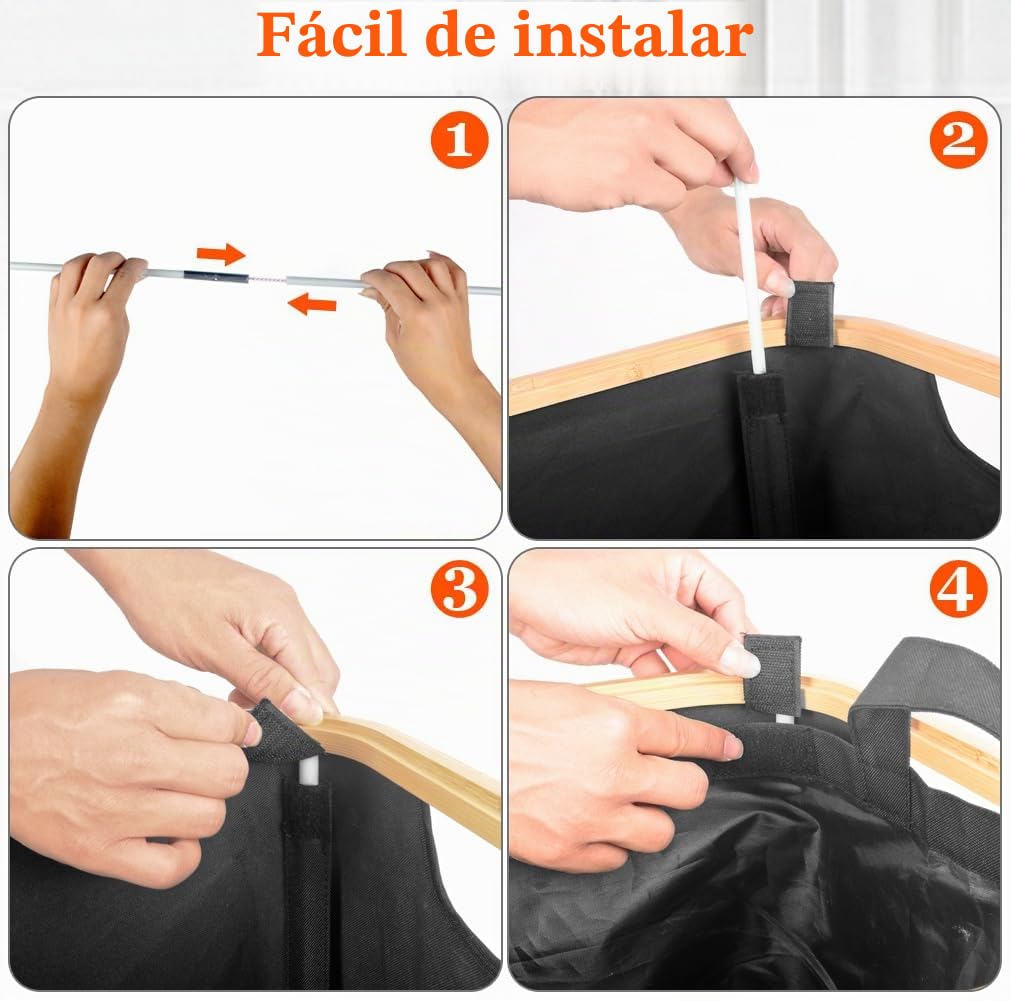 Fácil de instalar

1

2

3

4