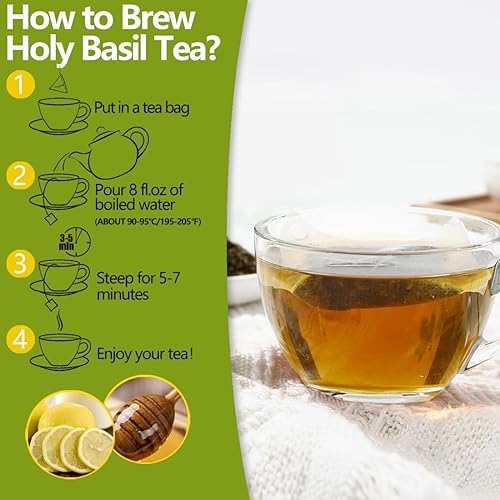 How to Brew Holy Basil Tea?

1

Put in a tea bag

2

Pour 8 fl.oz of boiled water

(ABOUT 90-95°C/195-205°F)

3-5 min

3

Steep for 5-7 minutes

4

Enjoy your tea!