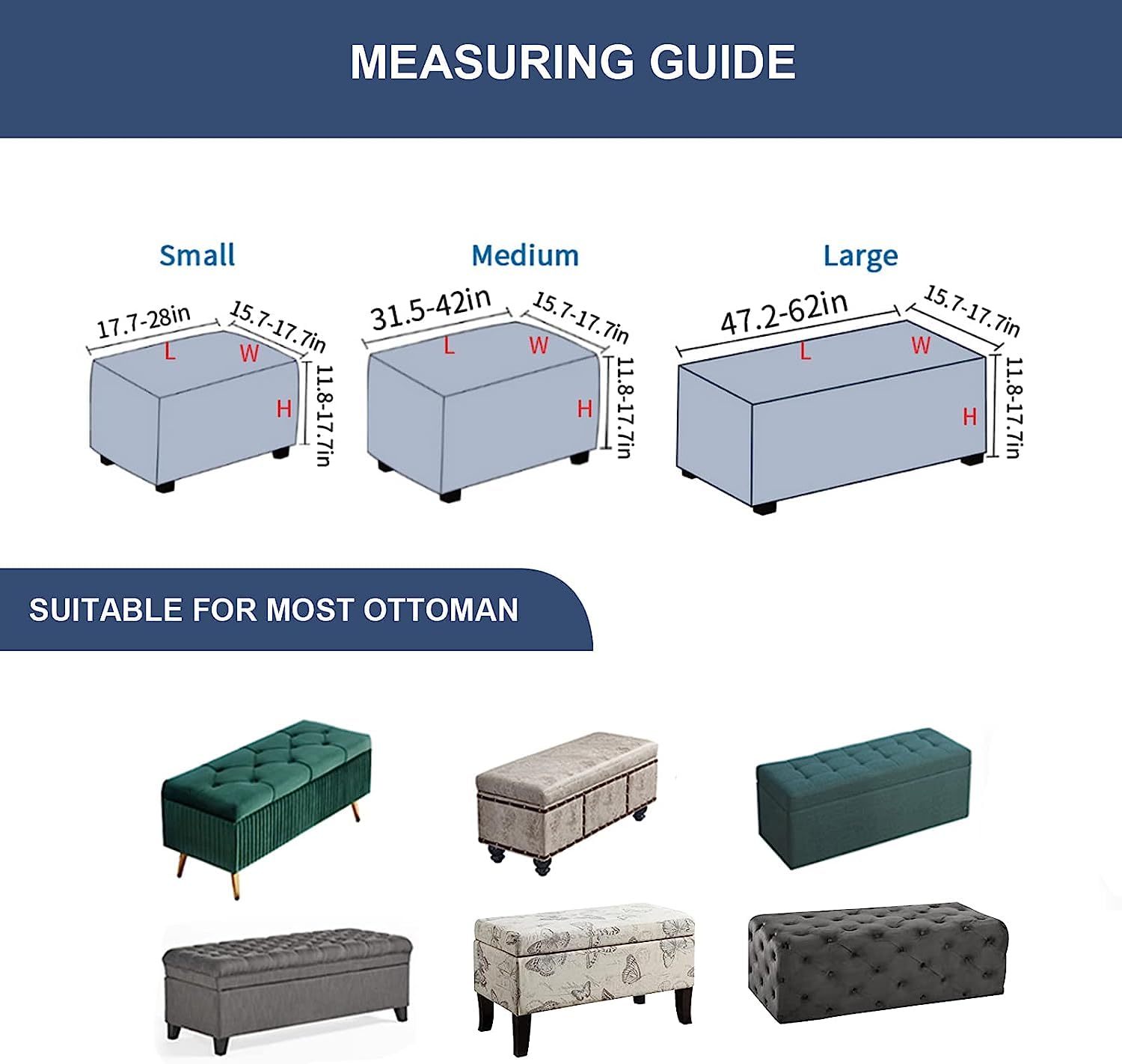 MEASURING GUIDE

Small

17.7-28in
15.7-17.7in
L
W
H
11.8-17.7in

Medium

31.5-42in
15.7-17.7in
L
W
H
11.8-17.7in

Large

47.2-62in
15.7-17.7in
L
W
H
11.8-17.7in

SUITABLE FOR MOST OTTOMAN