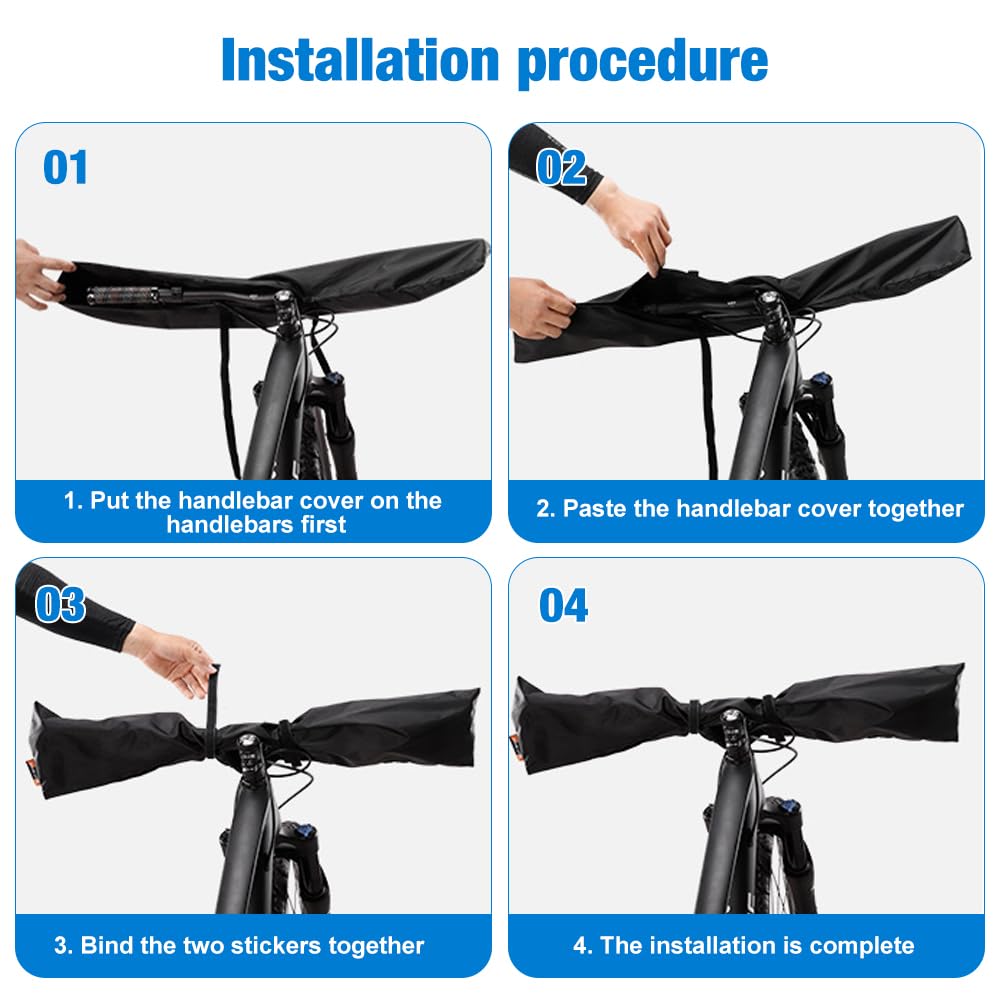 Installation procedure

01

1. Put the handlebar cover on the handlebars first

02

2. Paste the handlebar cover together

03

3. Bind the two stickers together

04

4. The installation is complete