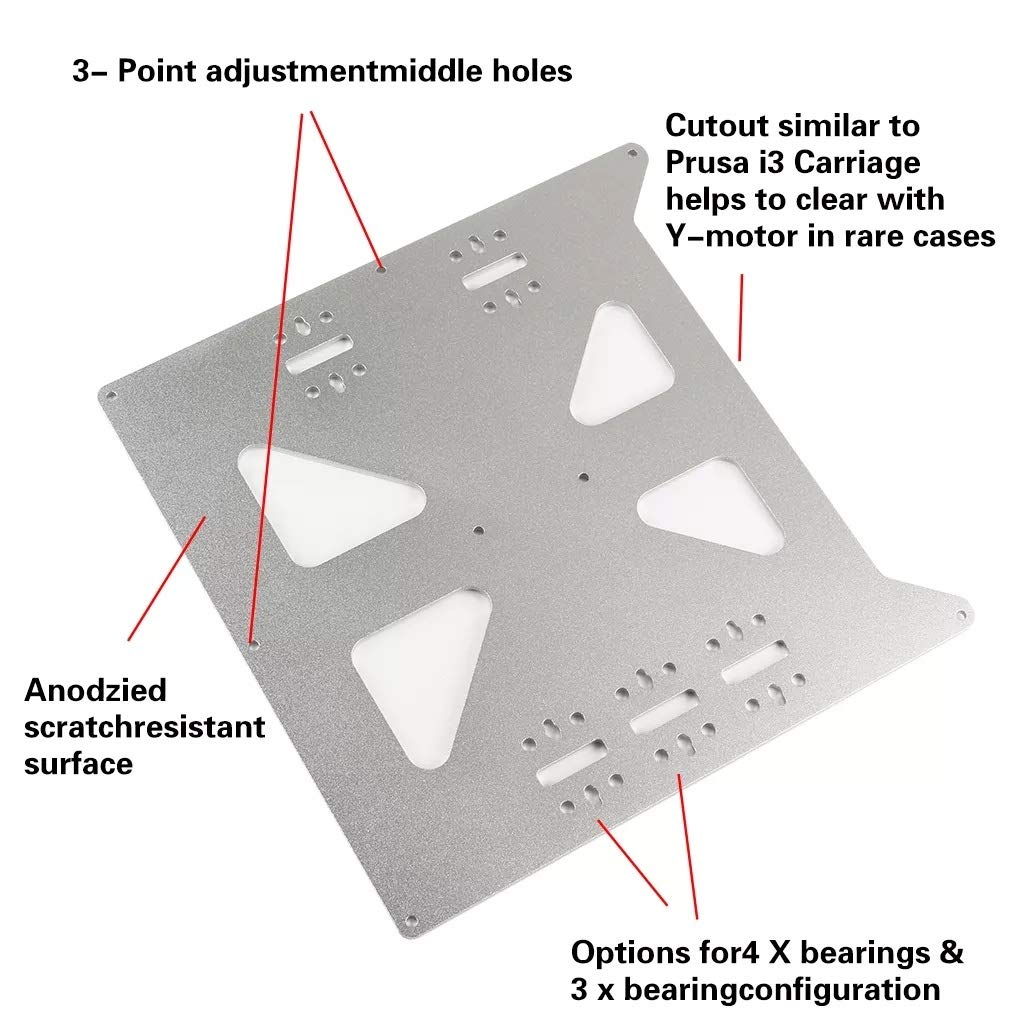 3– Point adjustmentmiddle holes

Cutout similar to Prusa i3 Carriage helps to clear with Y–motor in rare cases

Anodzied scratchresistant surface

Options for4 X bearings & 3 x bearingconfiguration