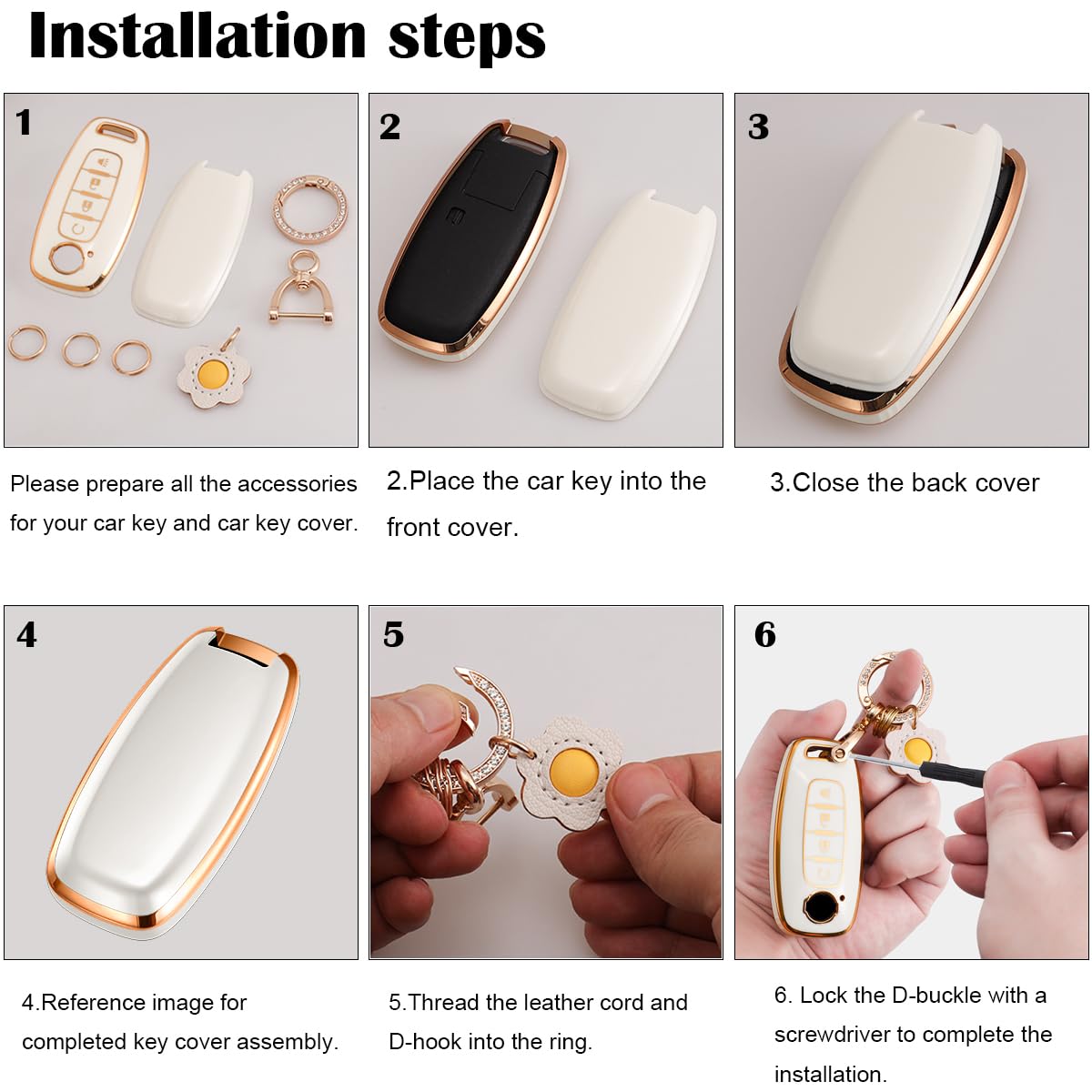 Installation steps

1

Please prepare all the accessories for your car key and car key cover.

2

2.Place the car key into the front cover.

3

3.Close the back cover

4

4.Reference image for completed key cover assembly.

5

5.Thread the leather cord and D-hook into the ring.

6

6. Lock the D-buckle with a screwdriver to complete the installation.