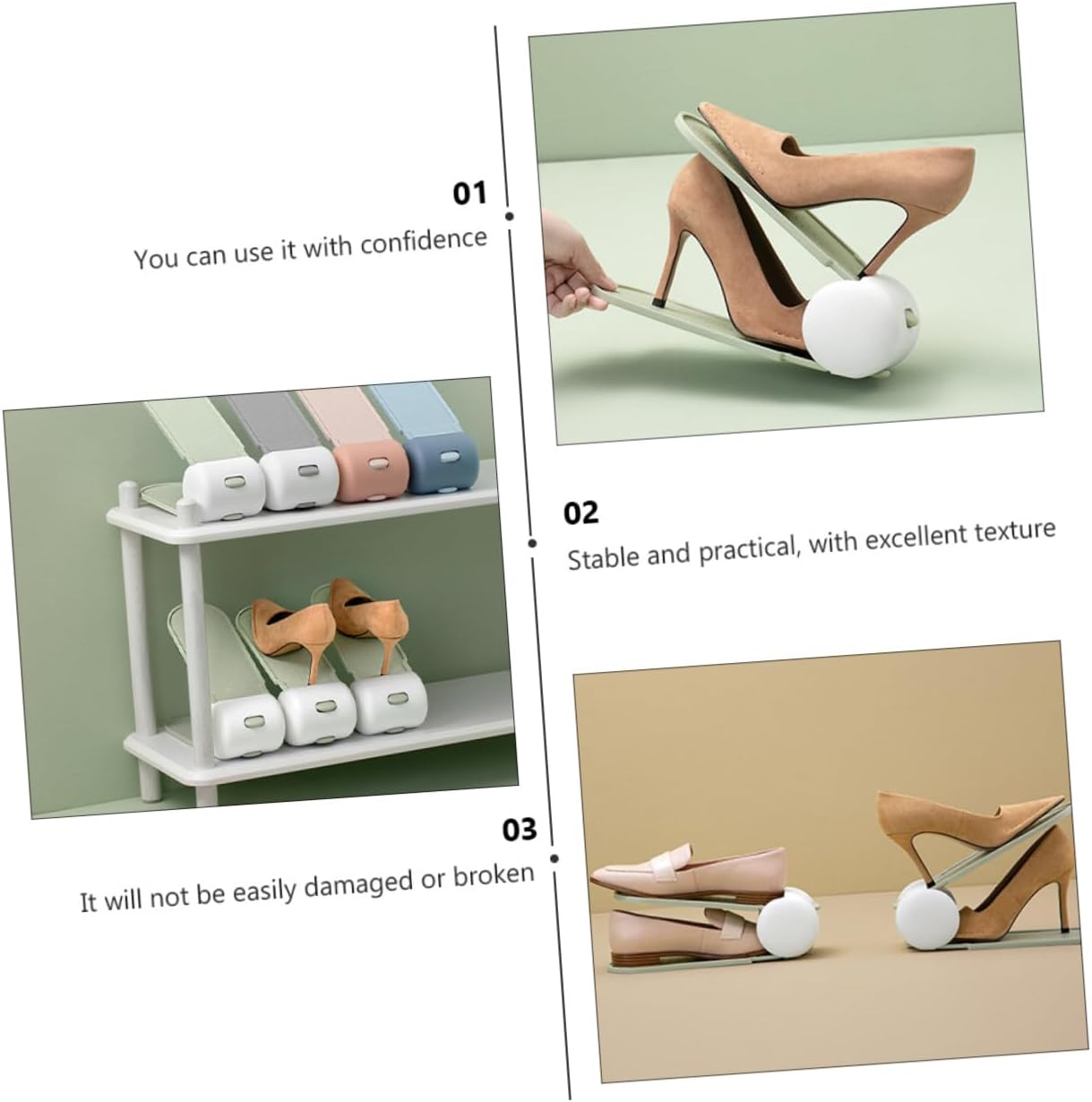 01

You can use it with confidence

02

Stable and practical, with excellent texture

03

It will not be easily damaged or broken