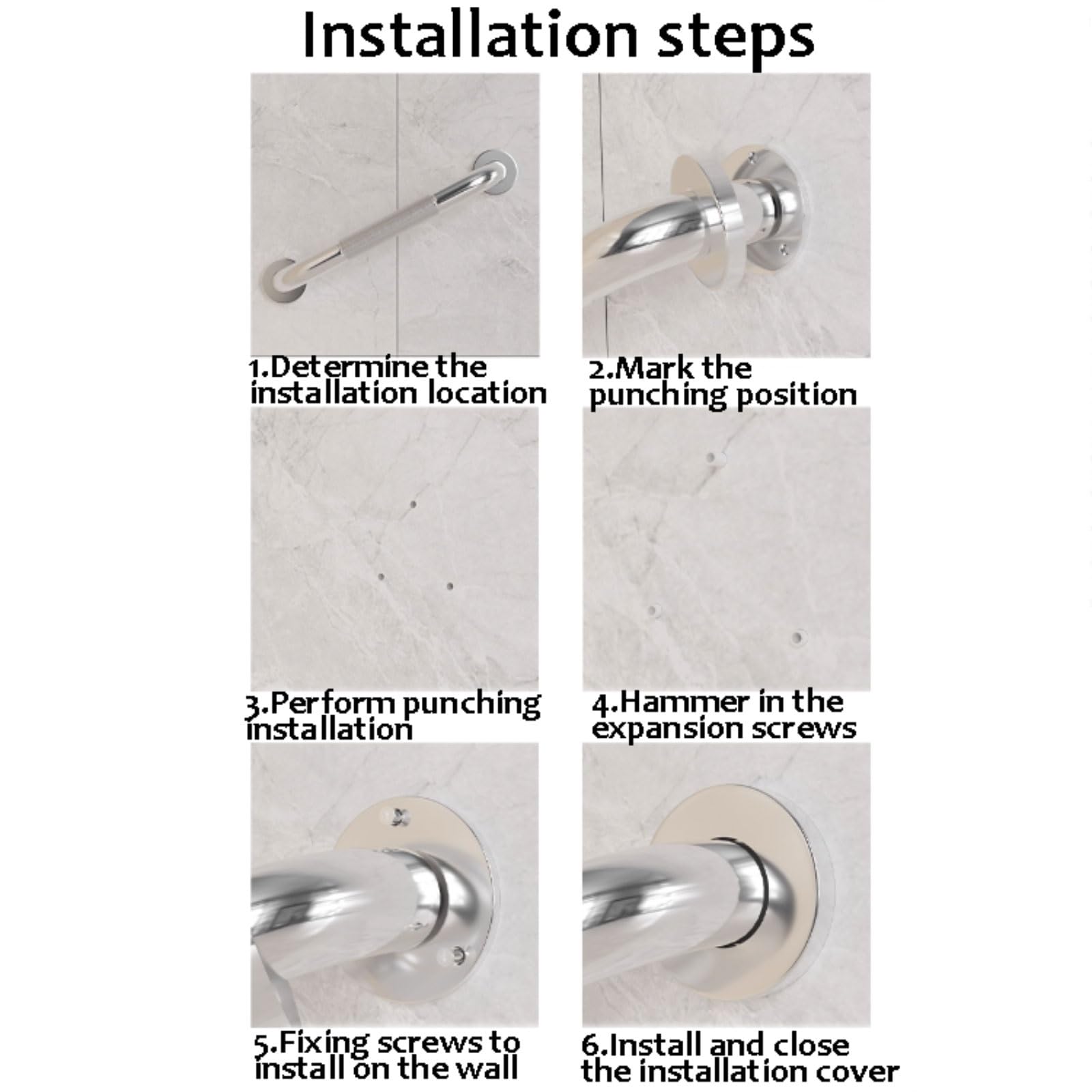 Installation steps

1.Determine the installation location

2.Mark the punching position

3.Perform punching installation

4.Hammer in the expansion screws

5.Fixing screws to install on the wall

6.Install and close the installation cover