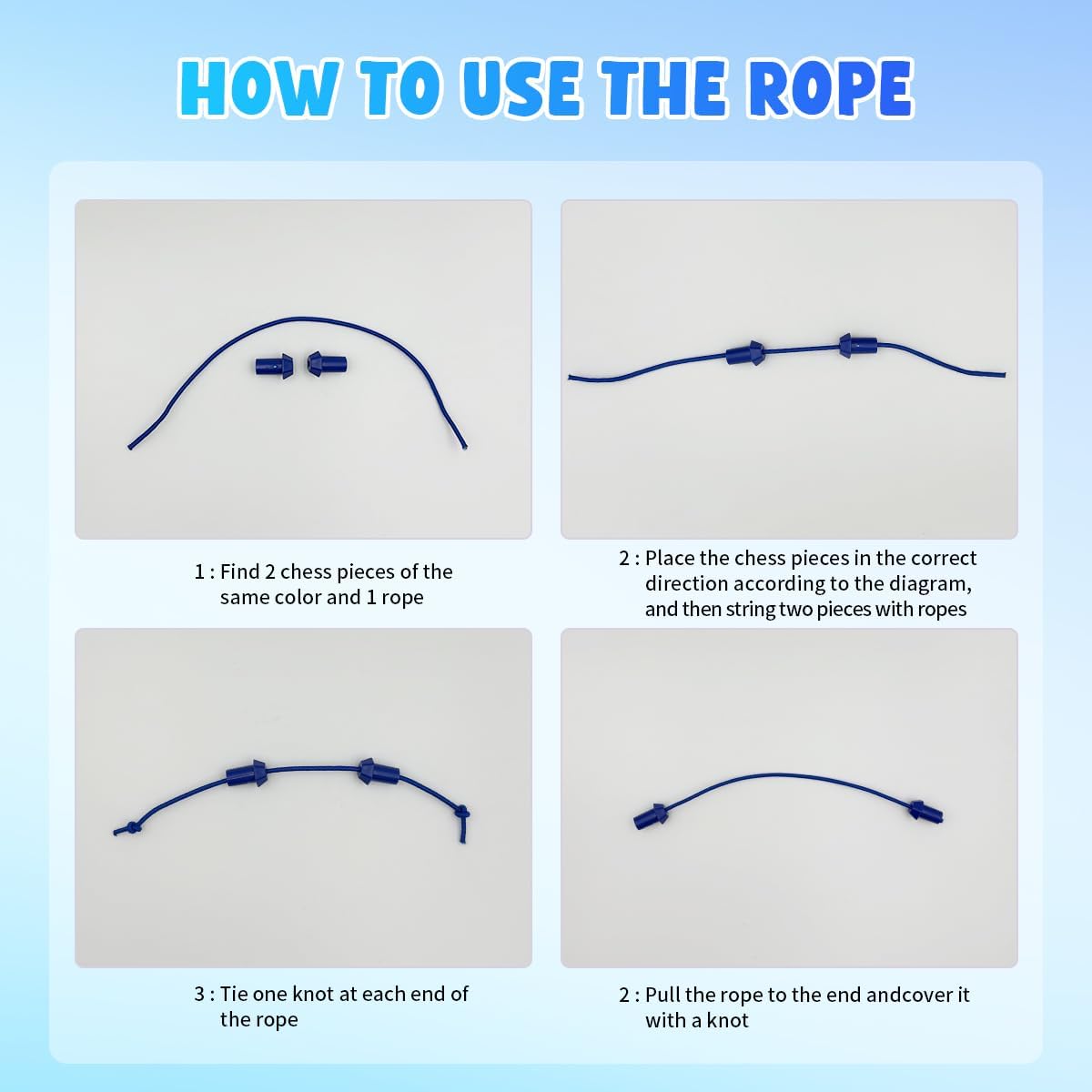 HOW TO USE THE ROPE

1 : Find 2 chess pieces of the same color and 1 rope

2 : Place the chess pieces in the correct direction according to the diagram, and then string two pieces with ropes

3 : Tie one knot at each end of the rope

2 : Pull the rope to the end andcover it with a knot