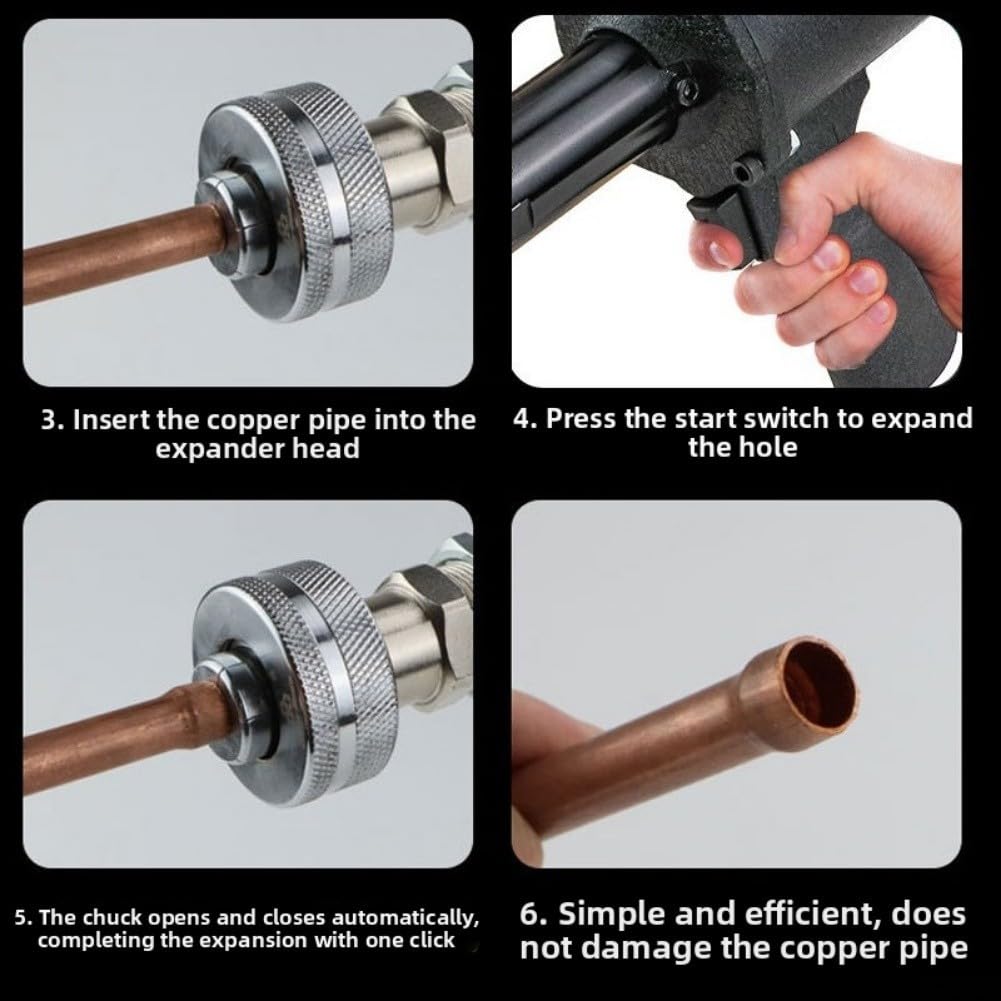 3. Insert the copper pipe into the expander head

4. Press the start switch to expand the hole

5. The chuck opens and closes automatically, completing the expansion with one click

6. Simple and efficient, does not damage the copper pipe