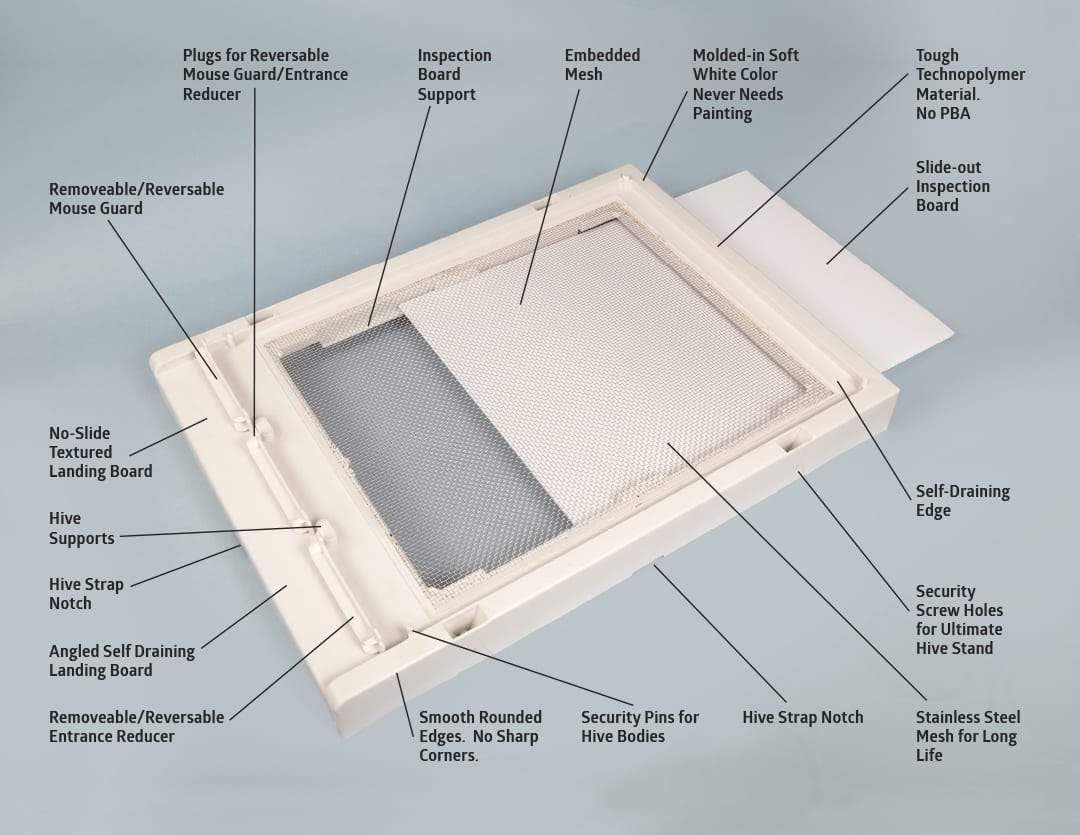 Plugs for Reversable Mouse Guard/Entrance Reducer

Inspection Board Support

Embedded Mesh

Molded-in Soft White Color Never Needs Painting

Tough Technopolymer Material. No PBA

Removeable/Reversable Mouse Guard

Slide-out Inspection Board

No-Slide Textured Landing Board

Self-Draining Edge

Hive Supports

Hive Strap Notch

Security Screw Holes for Ultimate Hive Stand

Angled Self Draining Landing Board

Removeable/Reversable Entrance Reducer

Smooth Rounded Edges. No Sharp Corners.

Security Pins for Hive Bodies

Hive Strap Notch

Stainless Steel Mesh for Long Life